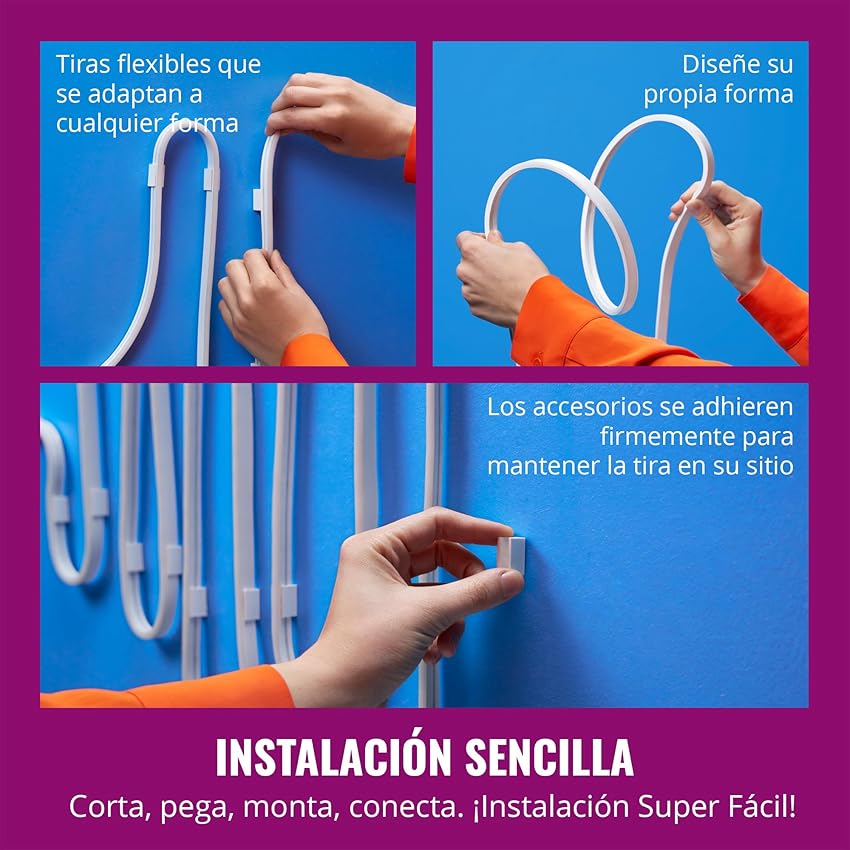 Tiras flexibles que se adaptan a cualquier forma

Diseñe su propia forma

Los accesorios se adhieren firmemente para mantener la tira en su sitio

INSTALACIÓN SENCILLA

Corta, pega, monta, conecta. ¡Instalación Super Fácil!