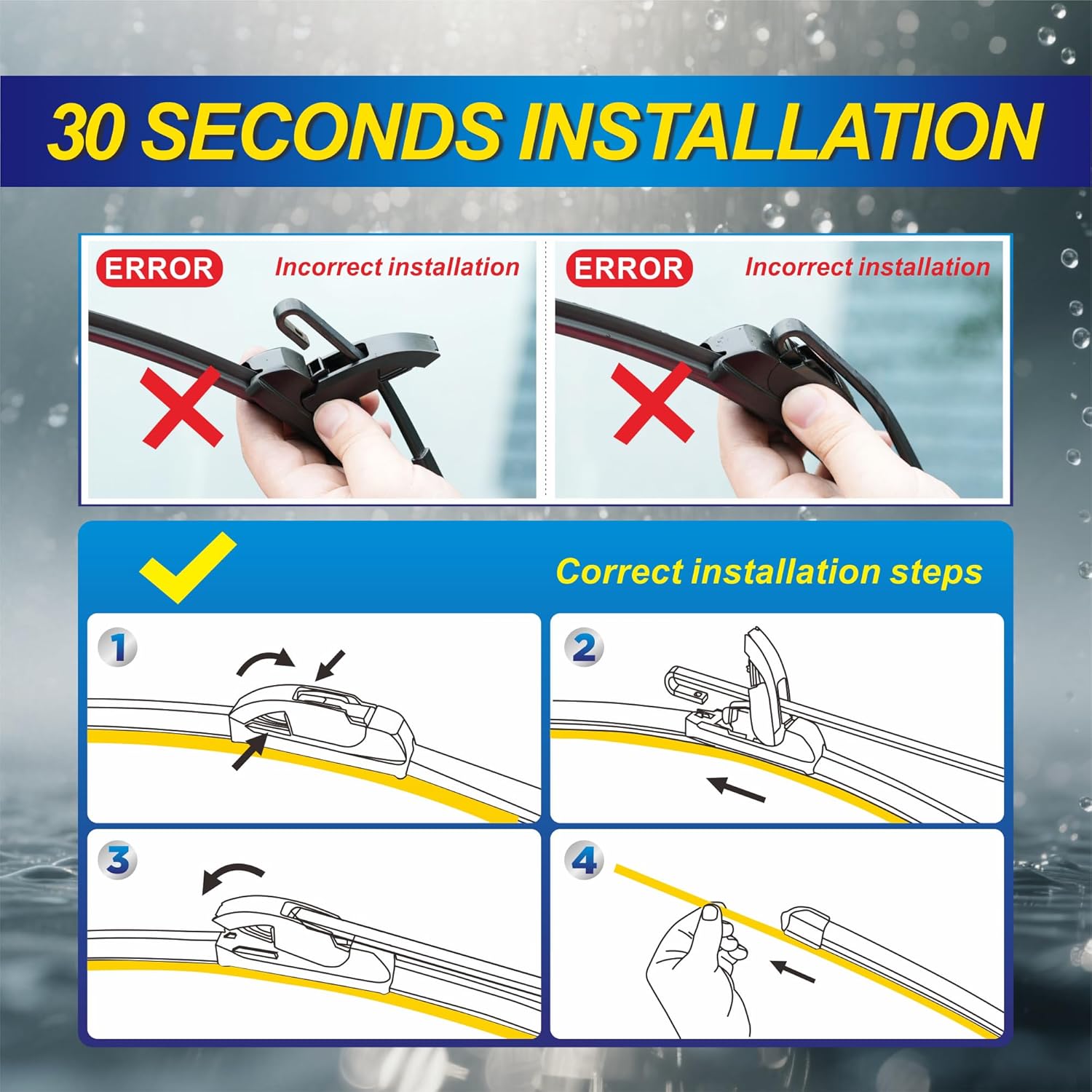 30 SECONDS INSTALLATION

ERROR Incorrect installation

ERROR Incorrect installation

Correct installation steps

1

2

3

4