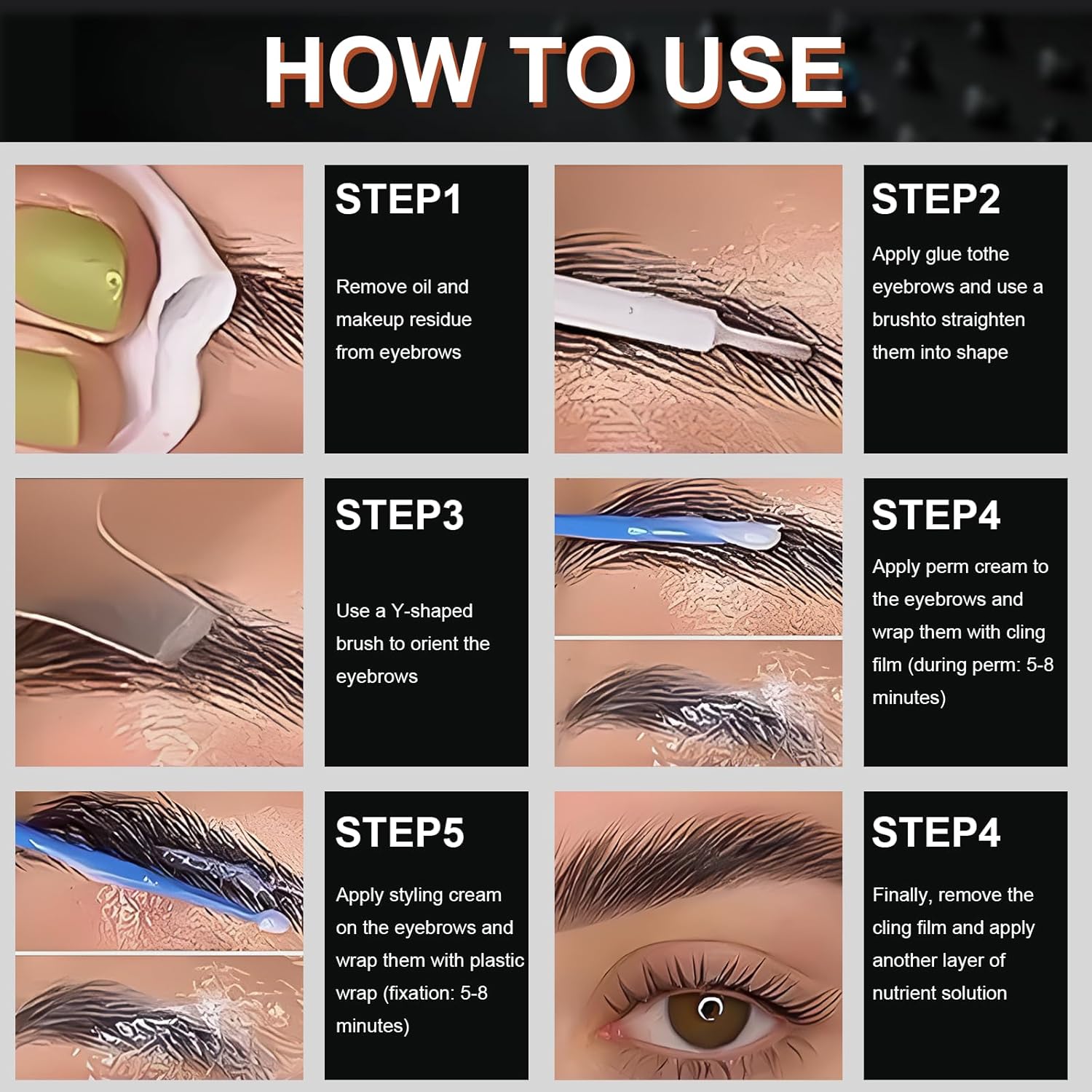 HOW TO USE

STEP1

Remove oil and makeup residue from eyebrows

STEP2

Apply glue tothe eyebrows and use a brushto straighten them into shape

STEP3

Use a Y-shaped brush to orient the eyebrows

STEP4

Apply perm cream to the eyebrows and wrap them with cling film (during perm: 5-8 minutes)

STEP5

Apply styling cream on the eyebrows and wrap them with plastic wrap (fixation: 5-8 minutes)

STEP4

Finally, remove the cling film and apply another layer of nutrient solution