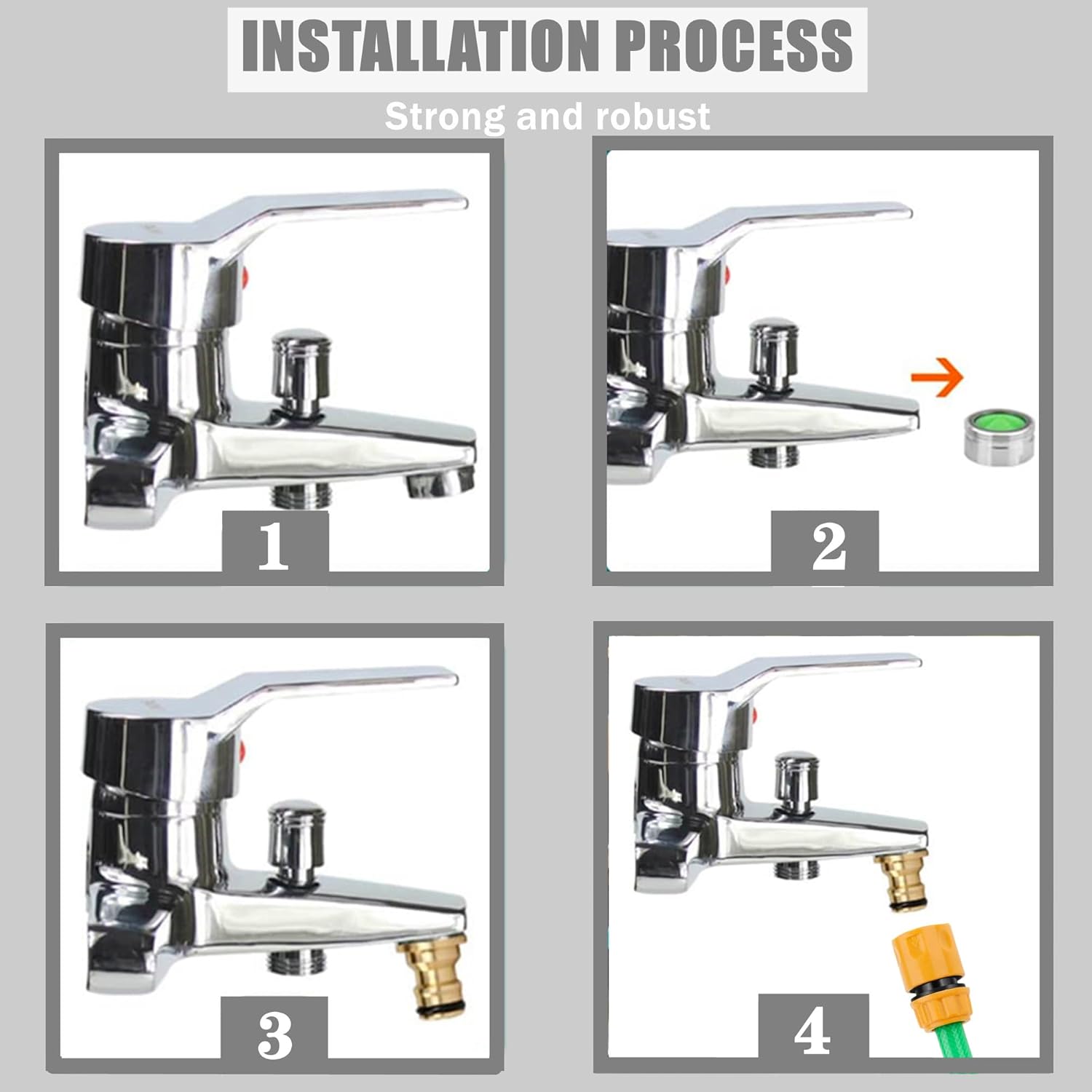 INSTALLATION PROCESS

Strong and robust

1

2

3

4