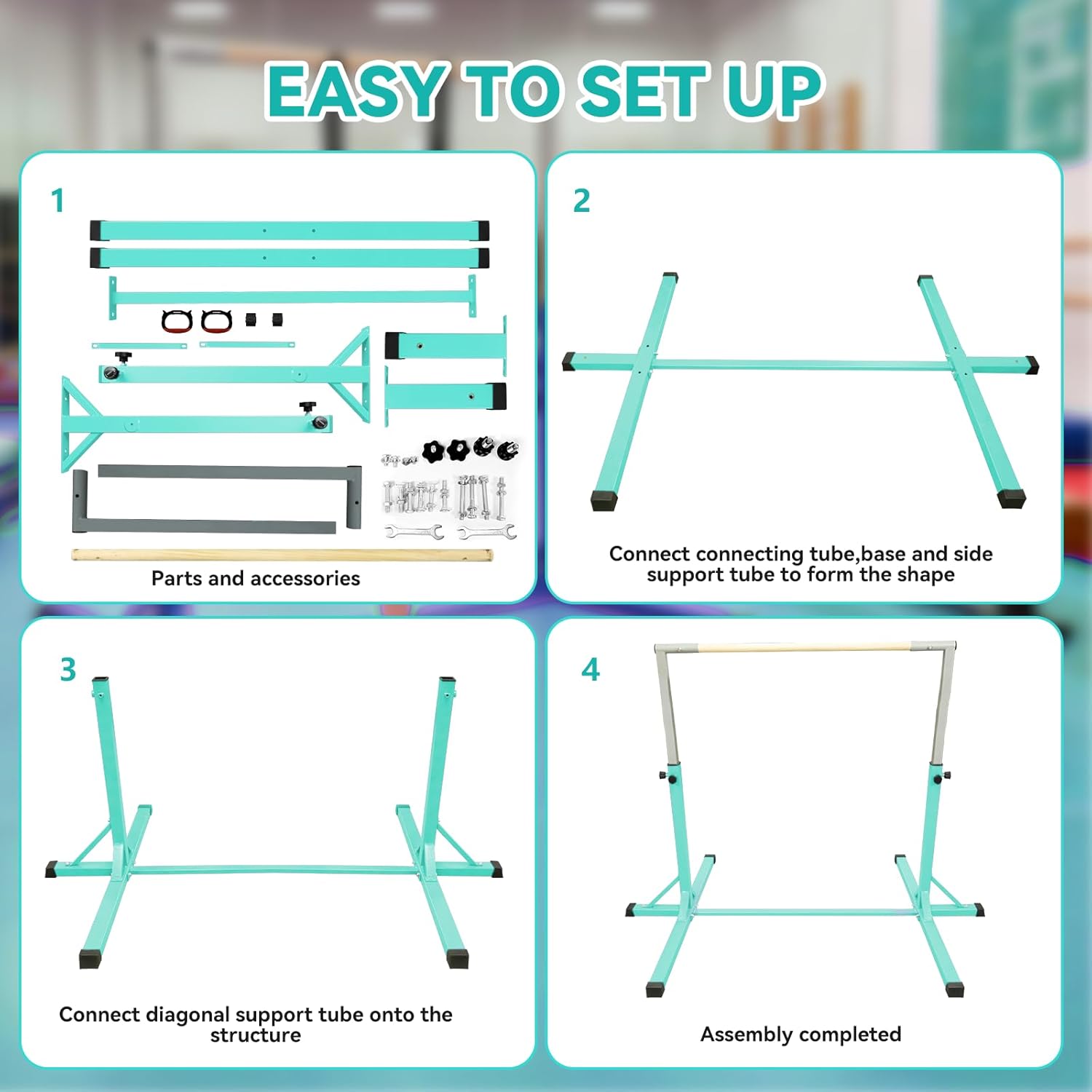 EASY TO SET UP

1

Parts and accessories

2

Connect connecting tube,base and side support tube to form the shape

3

Connect diagonal support tube onto the structure

4

Assembly completed