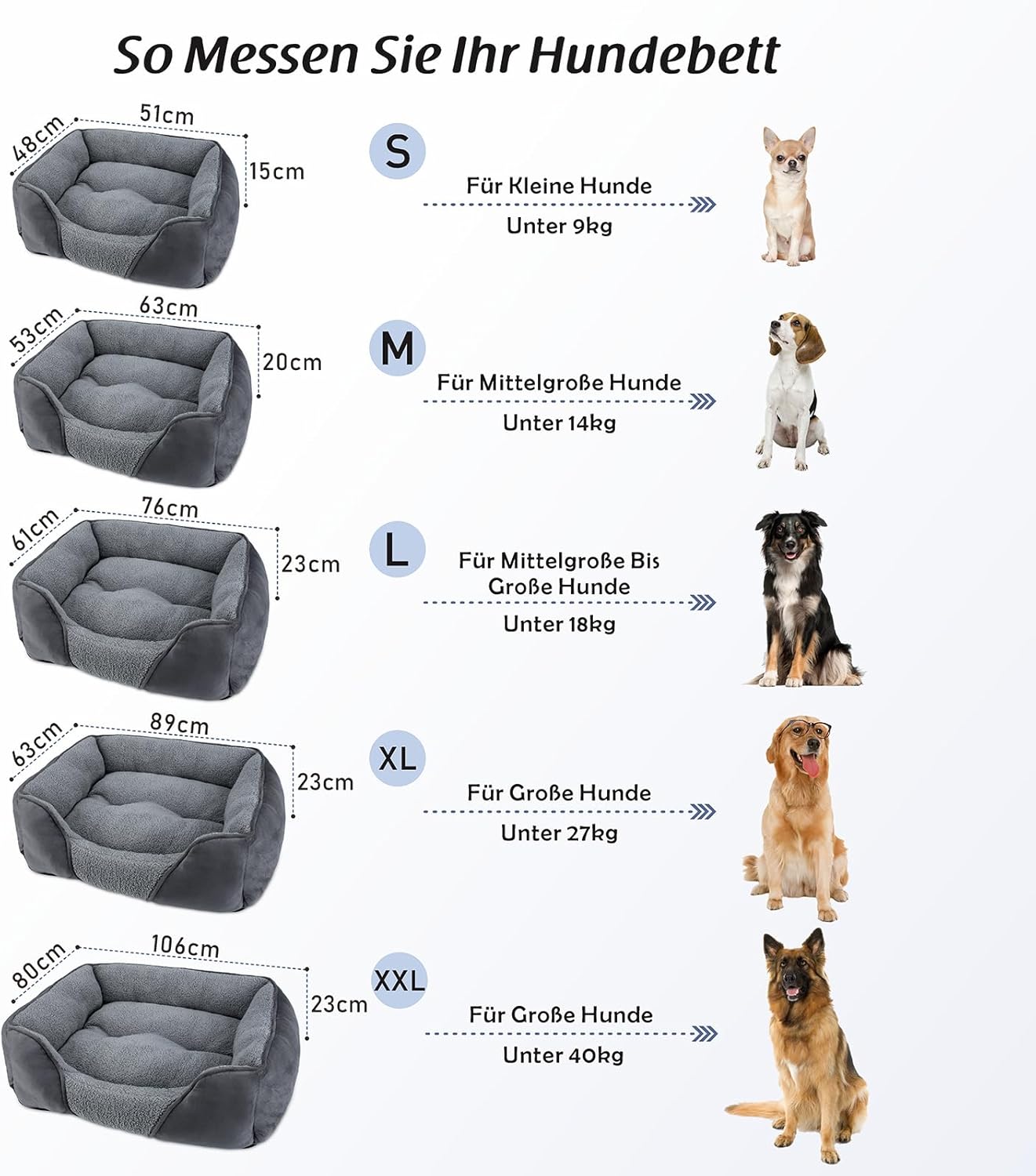 So Messen Sie Ihr Hundebett

48cm
51cm
15cm
S
Für Kleine Hunde
Unter 9kg

53cm
63cm
20cm
M
Für Mittelgroße Hunde
Unter 14kg

61cm
76cm
23cm
L
Für Mittelgroße Bis Große Hunde
Unter 18kg

63cm
89cm
23cm
XL
Für Große Hunde
Unter 27kg

80cm
106cm
23cm
XXL
Für Große Hunde
Unter 40kg