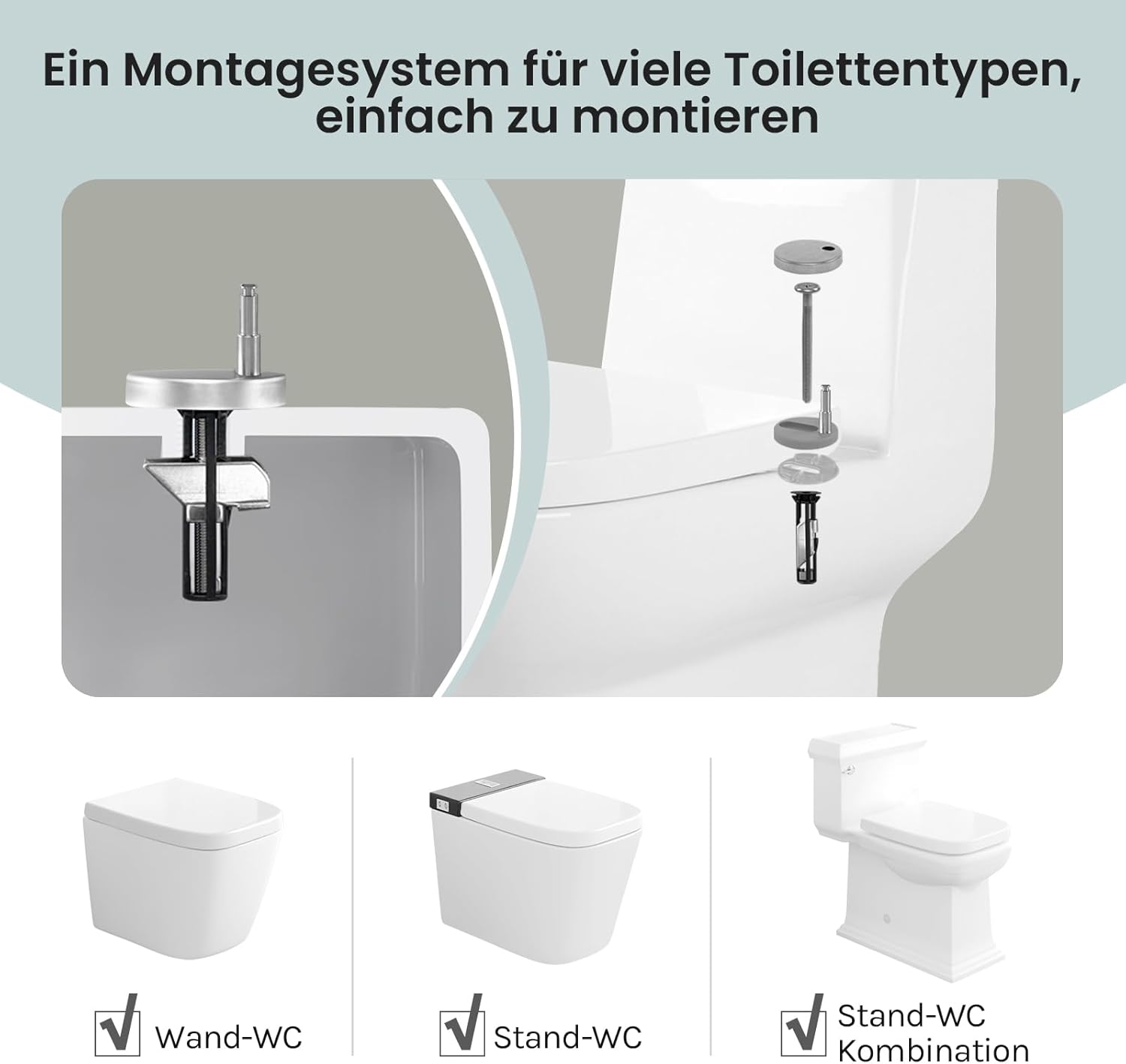 Ein Montagesystem für viele Toilettentypen, einfach zu montieren

Wand-WC

Stand-WC

Stand-WC Kombination