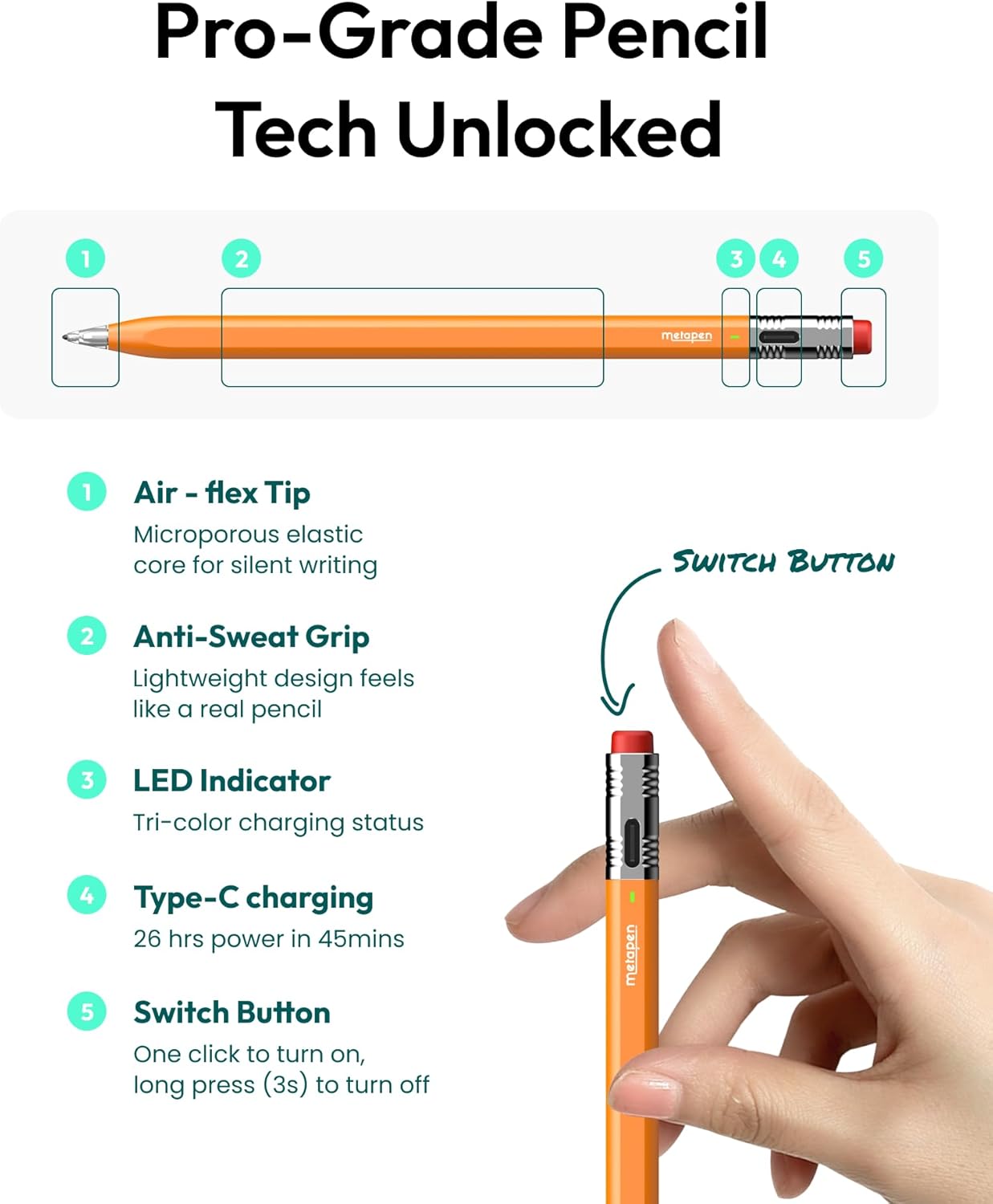 Pro-Grade Pencil Tech Unlocked

1 2 3 4 5

metapen

1 Air - flex Tip
Microporous elastic core for silent writing

2 Anti-Sweat Grip
Lightweight design feels like a real pencil

3 LED Indicator
Tri-color charging status

4 Type-C charging
26 hrs power in 45mins

5 Switch Button
One click to turn on, long press (3s) to turn off

SWITCH BUTTON

metapen