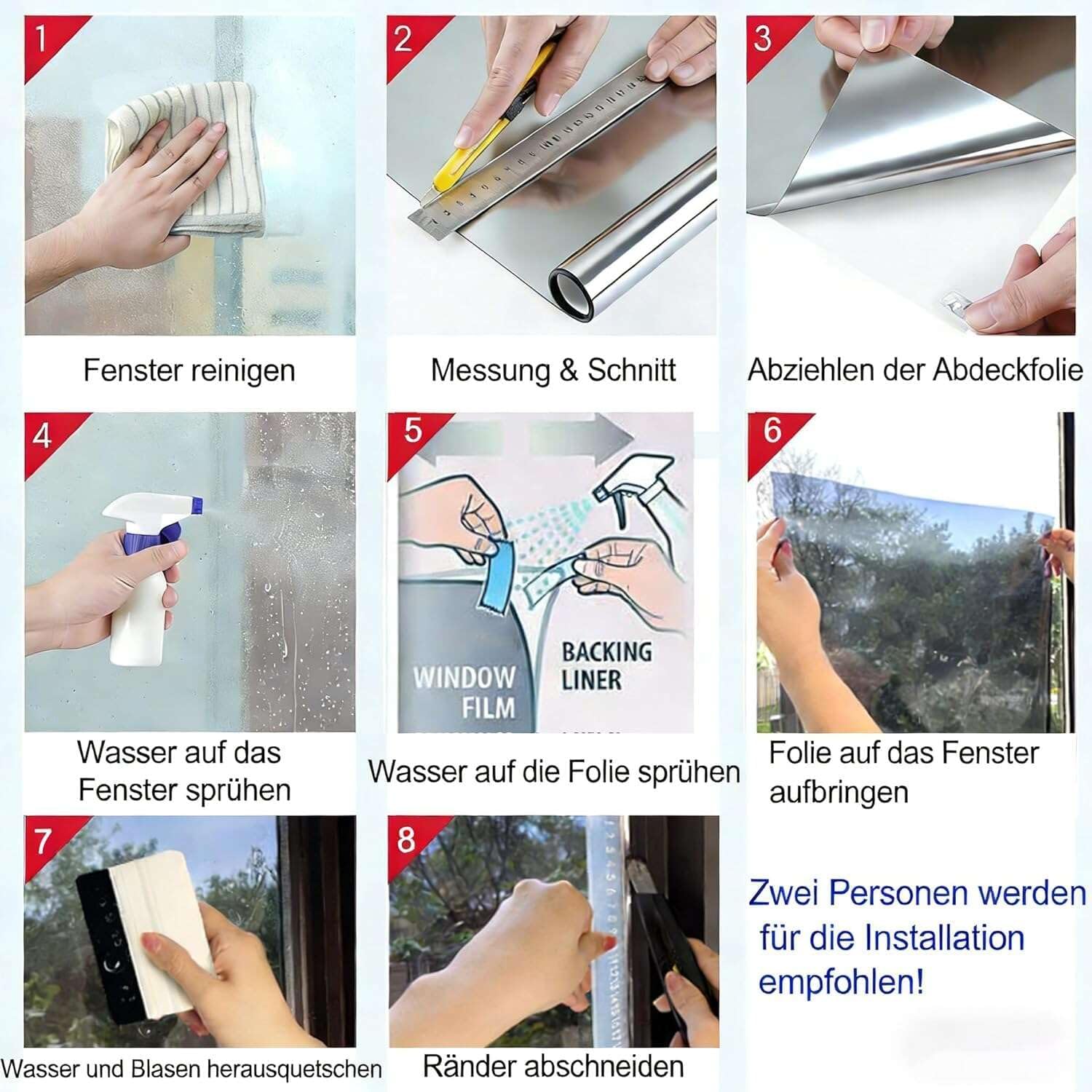 1

Fenster reinigen

2

Messung & Schnitt

3

Abziehlen der Abdeckfolie

4

Wasser auf das Fenster sprühen

5

WINDOW FILM

BACKING LINER

Wasser auf die Folie sprühen

6

Folie auf das Fenster aufbringen

7

Wasser und Blasen herausquetschen

8

Ränder abschneiden

Zwei Personen werden für die Installation empfohlen!