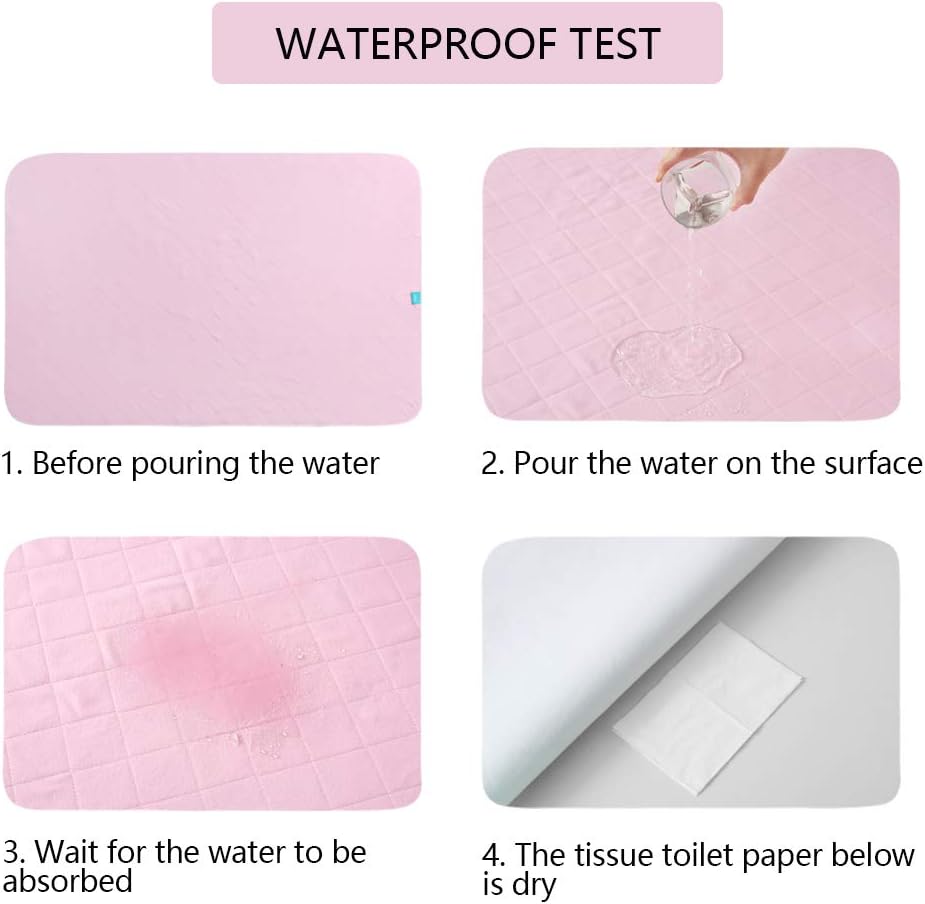 WATERPROOF TEST

1. Before pouring the water

2. Pour the water on the surface

3. Wait for the water to be absorbed

4. The tissue toilet paper below is dry