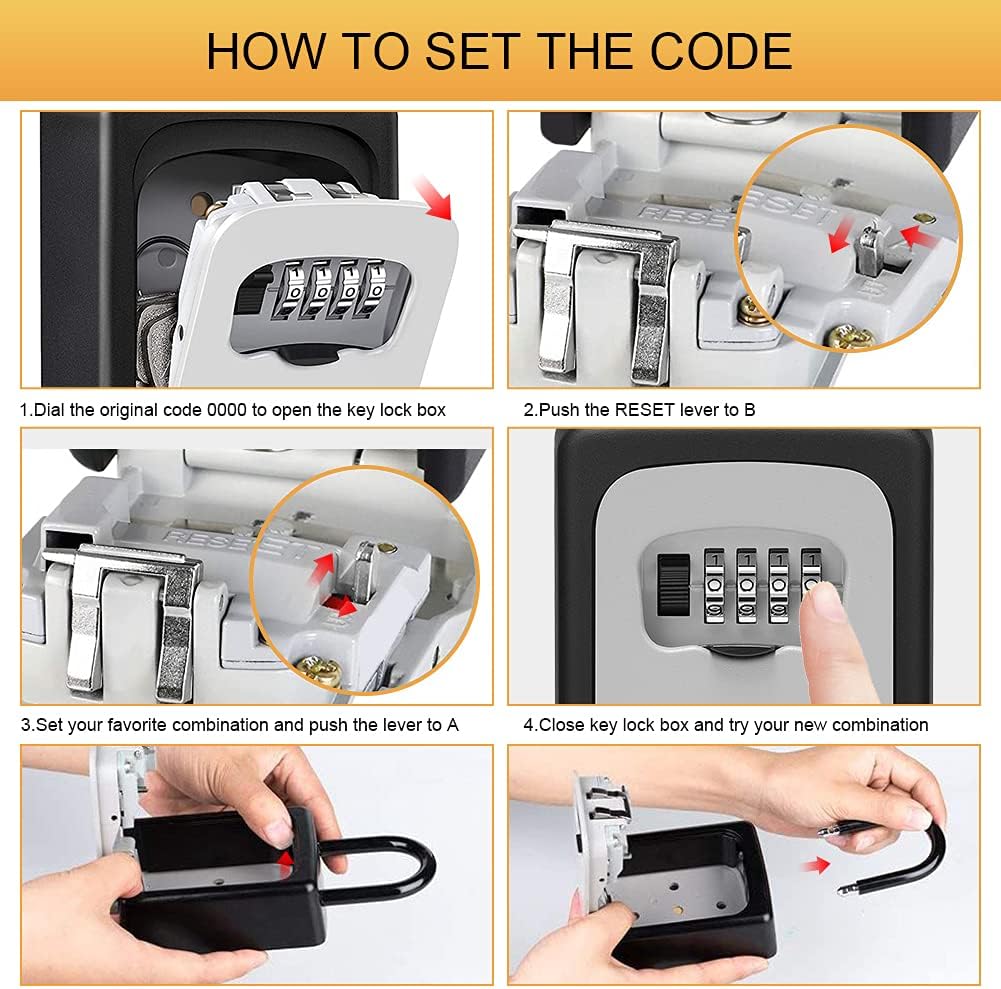 HOW TO SET THE CODE

RESET

1.Dial the original code 0000 to open the key lock box

2.Push the RESET lever to B

RESET

3.Set your favorite combination and push the lever to A

4.Close key lock box and try your new combination