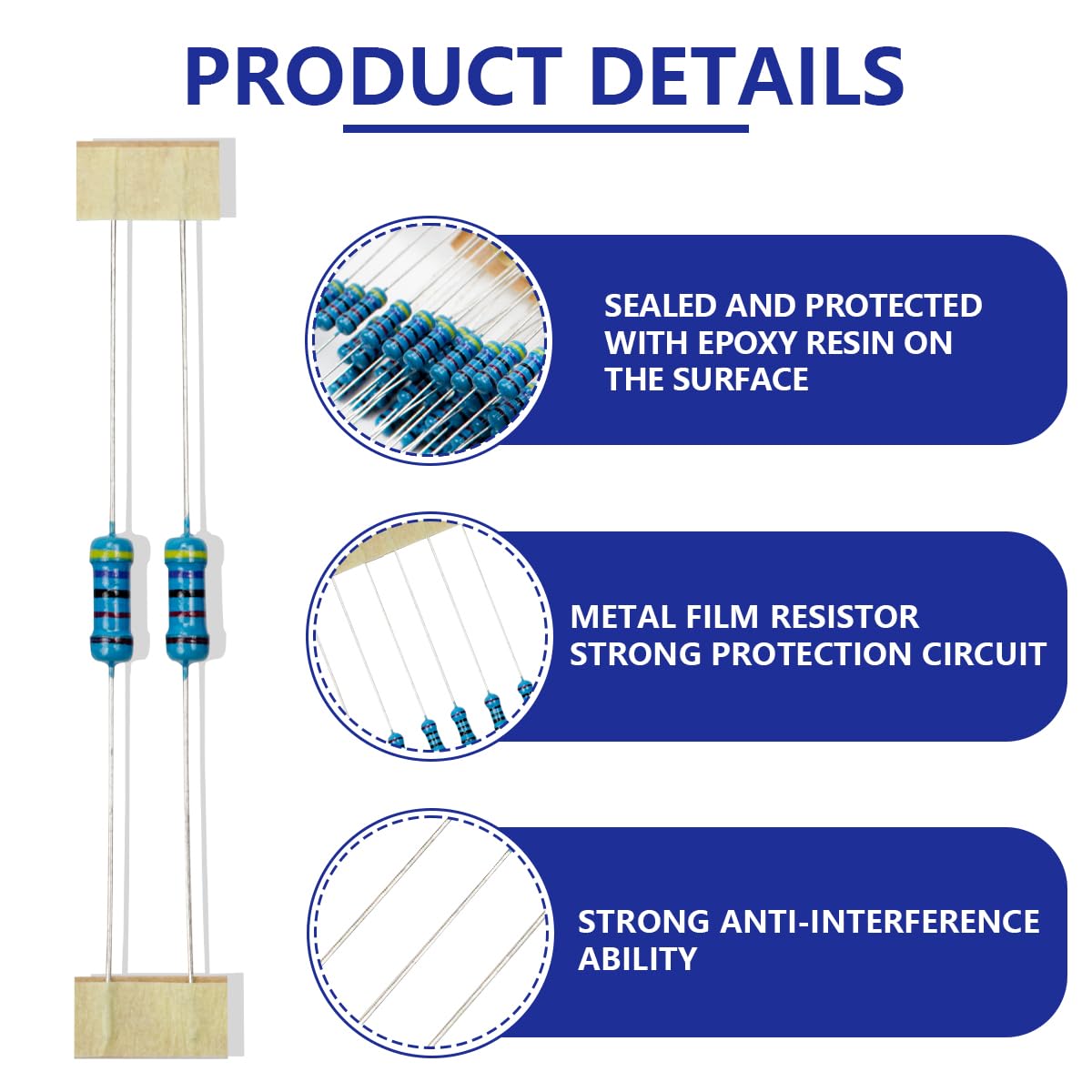 PRODUCT DETAILS

SEALED AND PROTECTED WITH EPOXY RESIN ON THE SURFACE

METAL FILM RESISTOR STRONG PROTECTION CIRCUIT

STRONG ANTI-INTERFERENCE ABILITY