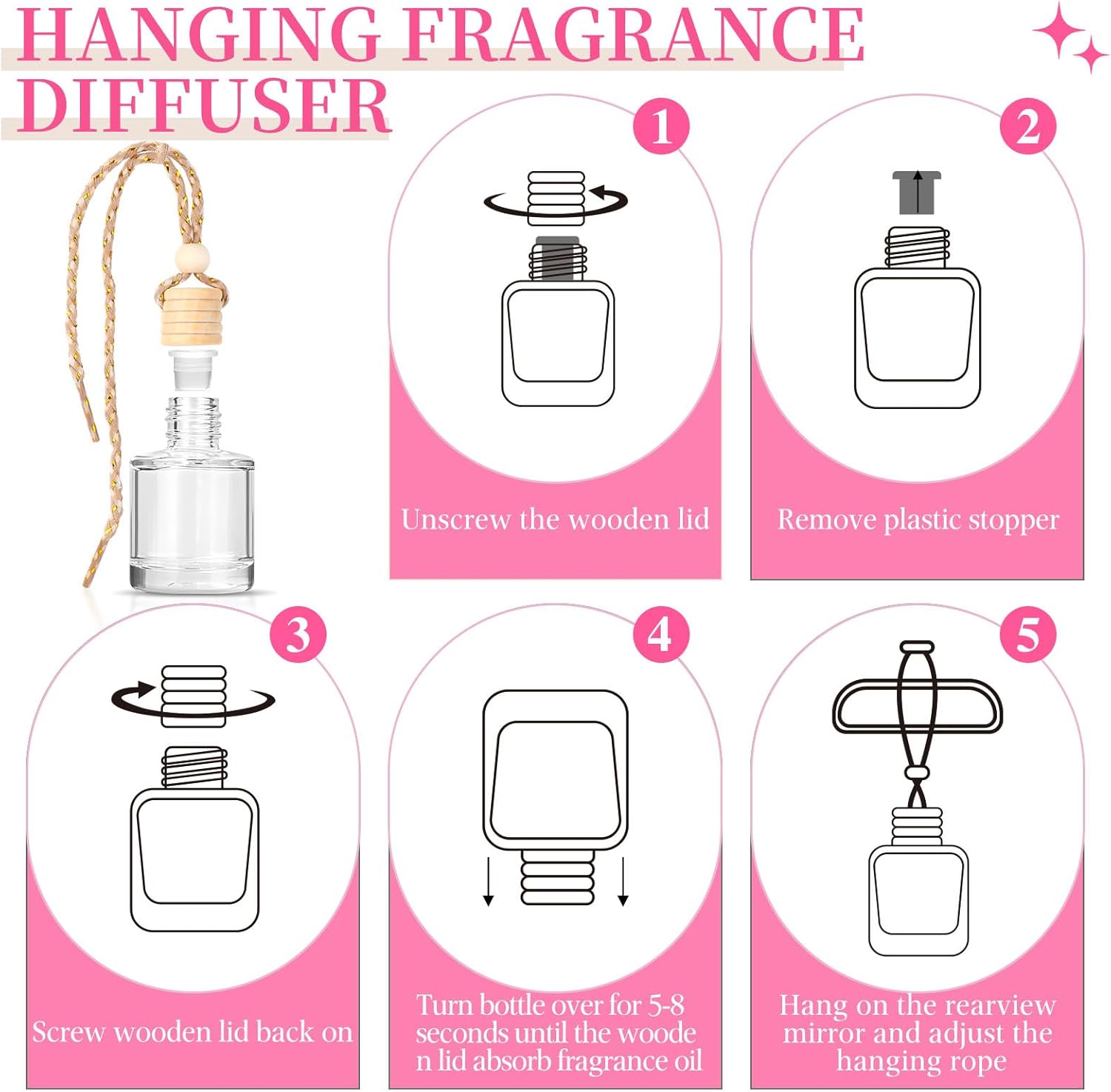 HANGING FRAGRANCE DIFFUSER

1

Unscrew the wooden lid

2

Remove plastic stopper

3

Screw wooden lid back on

4

Turn bottle over for 5-8 seconds until the woode n lid absorb fragrance oil

5

Hang on the rearview mirror and adjust the hanging rope