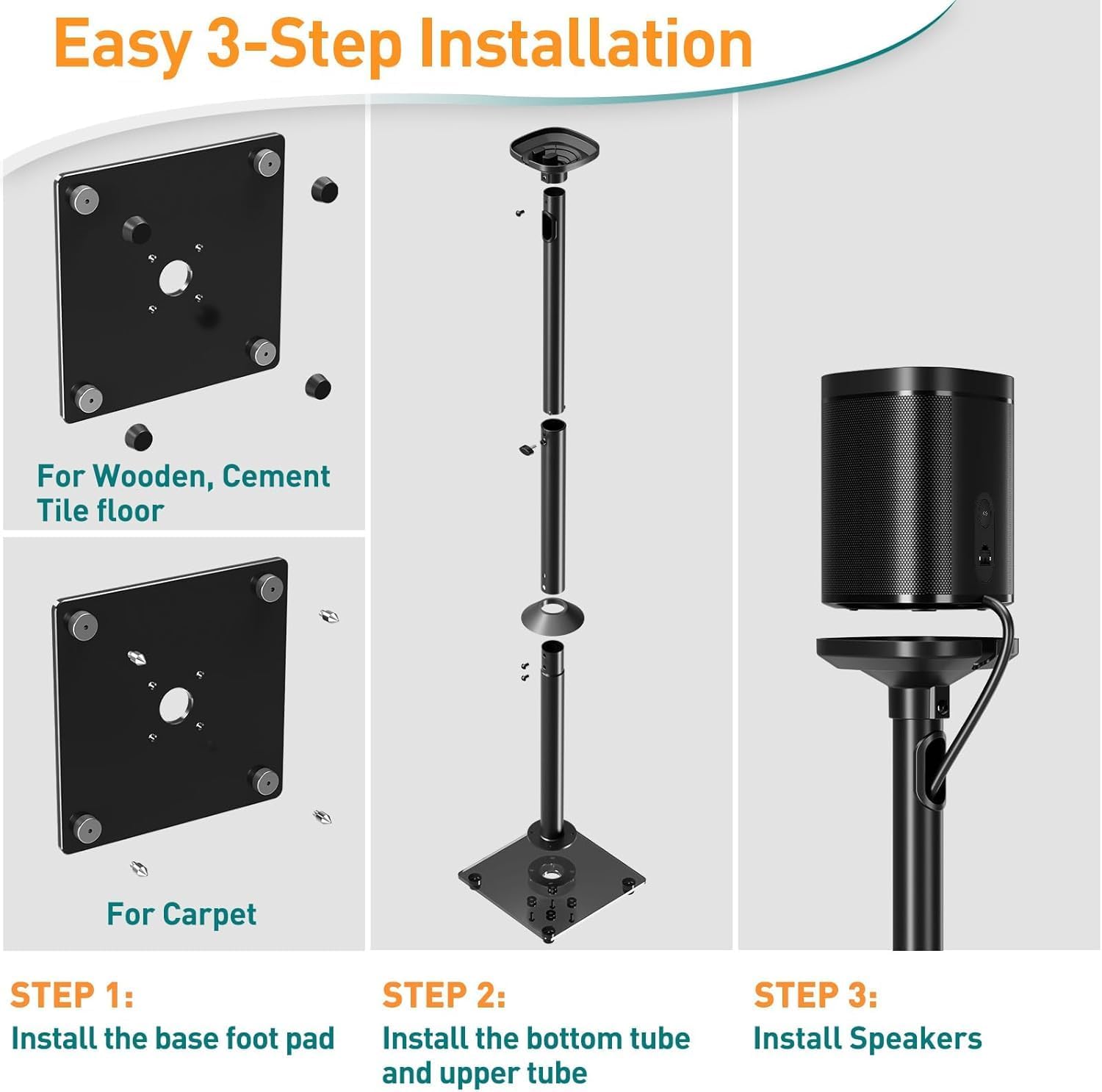 Easy 3-Step Installation

For Wooden, Cement Tile floor

For Carpet

STEP 1:
Install the base foot pad

STEP 2:
Install the bottom tube and upper tube

STEP 3:
Install Speakers