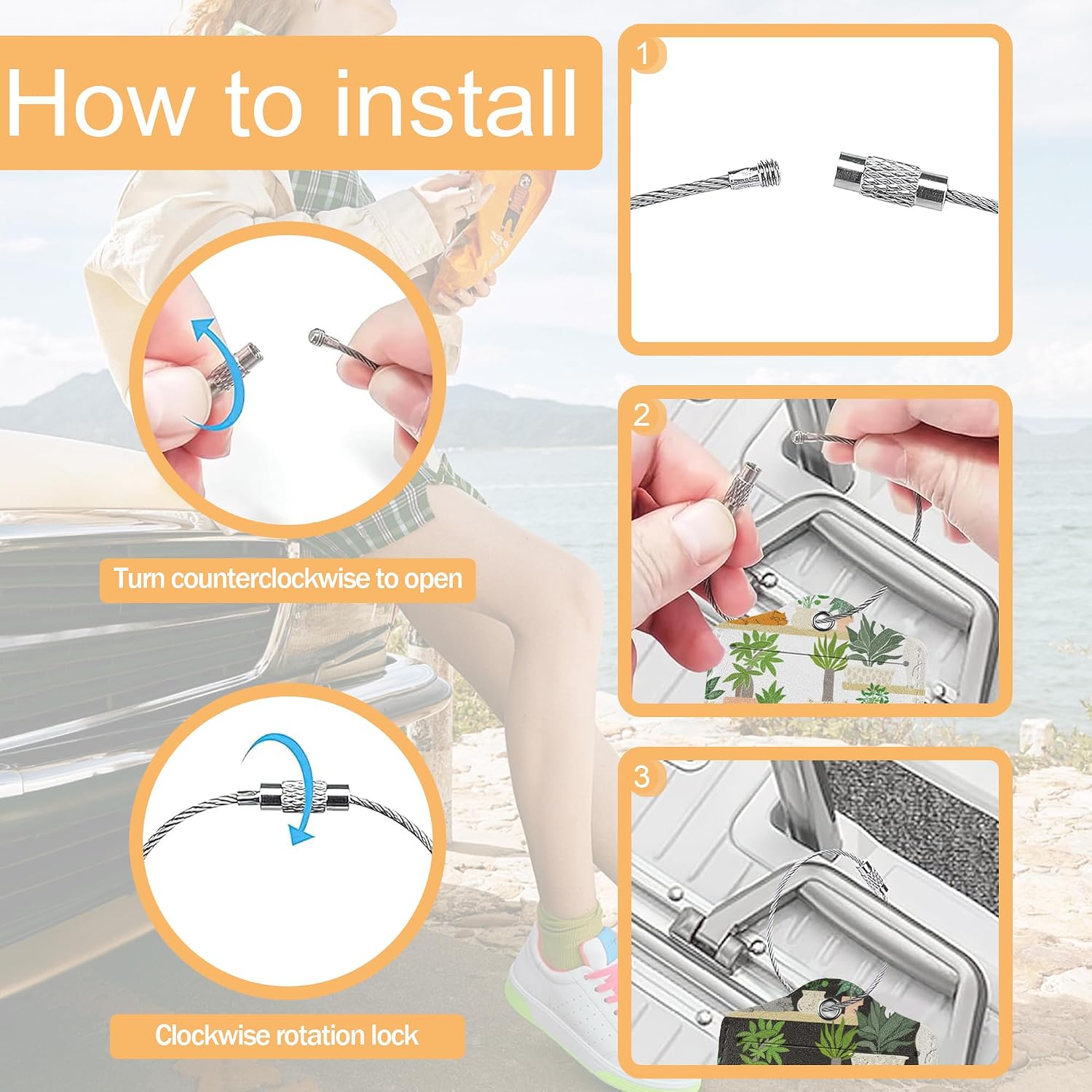 How to install

Turn counterclockwise to open

Clockwise rotation lock

1

2

3