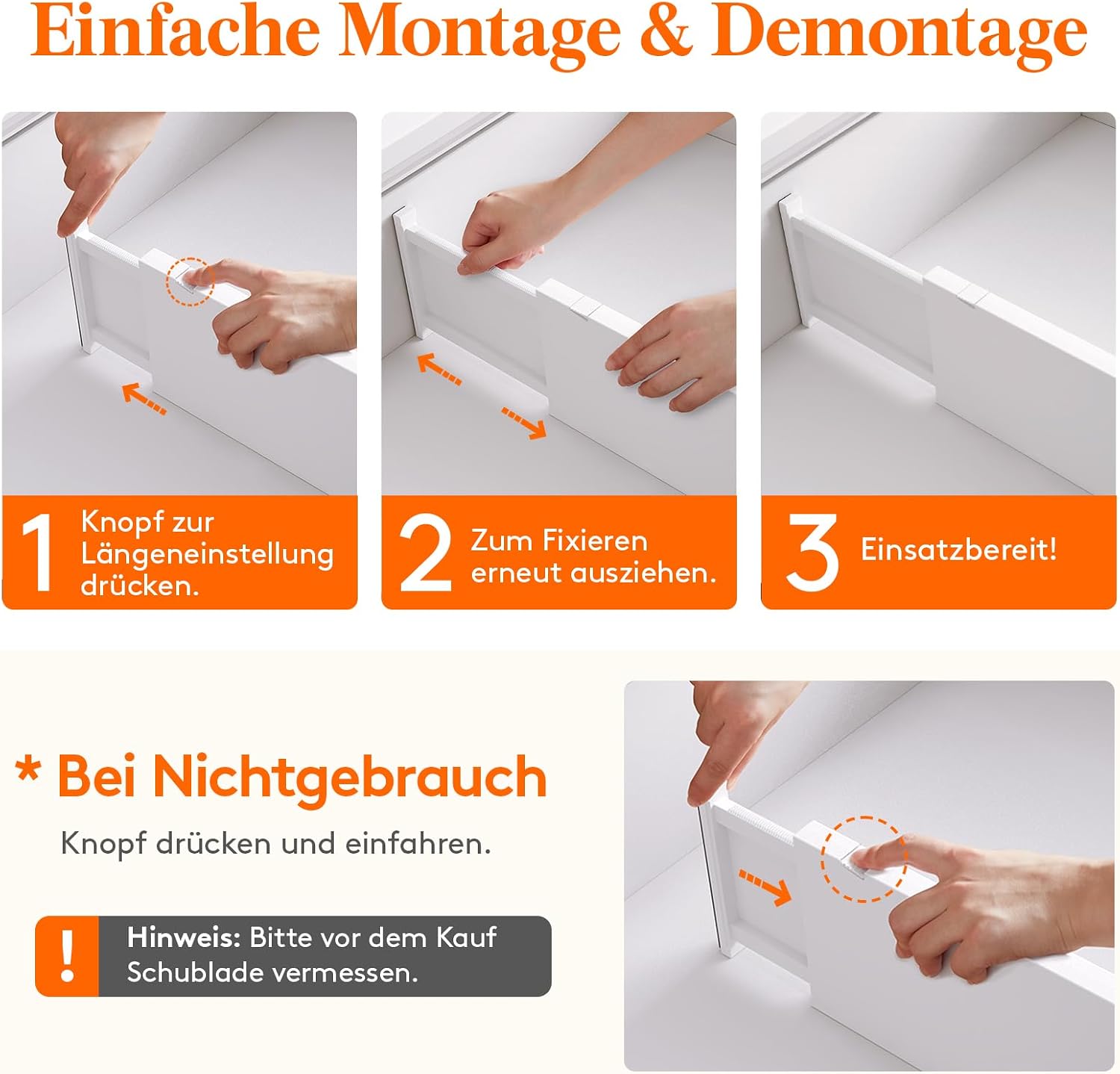 Einfache Montage & Demontage

1 Knopf zur Längeneinstellung drücken.

2 Zum Fixieren erneut ausziehen.

3 Einsatzbereit!

* Bei Nichtgebrauch

Knopf drücken und einfahren.

! Hinweis: Bitte vor dem Kauf Schublade vermessen.