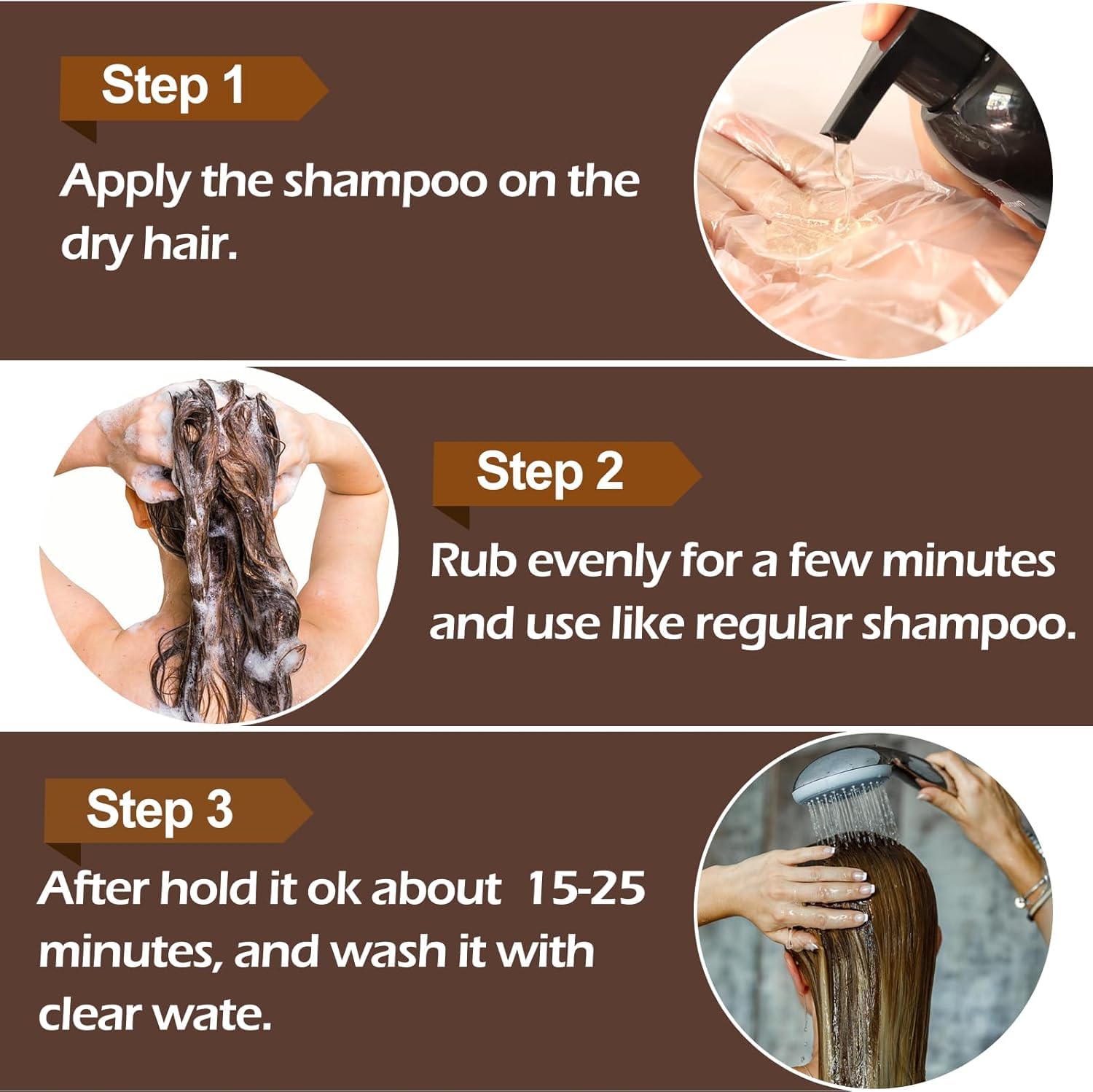 Step 1

Apply the shampoo on the dry hair.

Step 2

Rub evenly for a few minutes and use like regular shampoo.

Step 3

After hold it ok about 15-25 minutes, and wash it with clear wate.