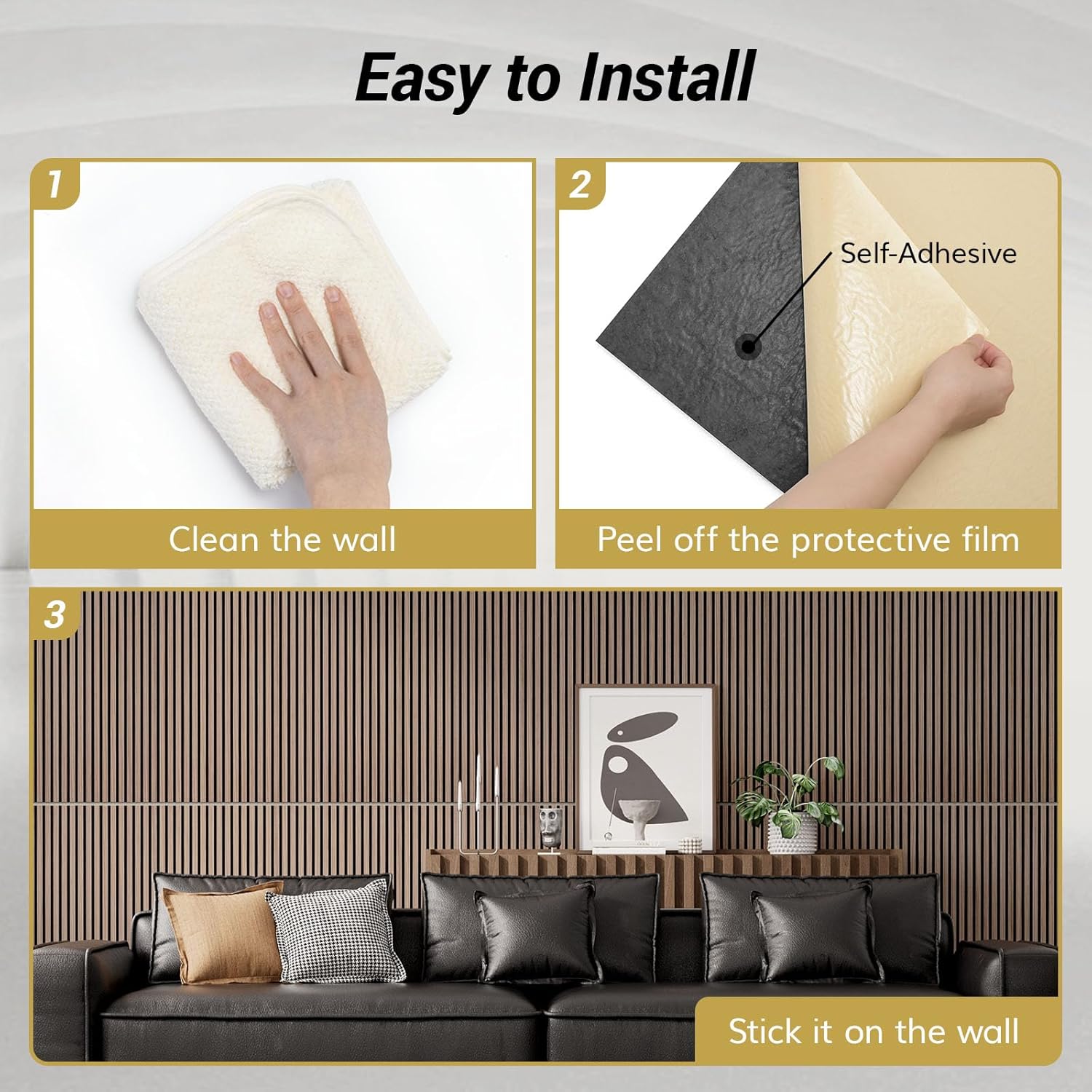 Easy to Install

1

Clean the wall

2

Self-Adhesive

Peel off the protective film

3

Stick it on the wall