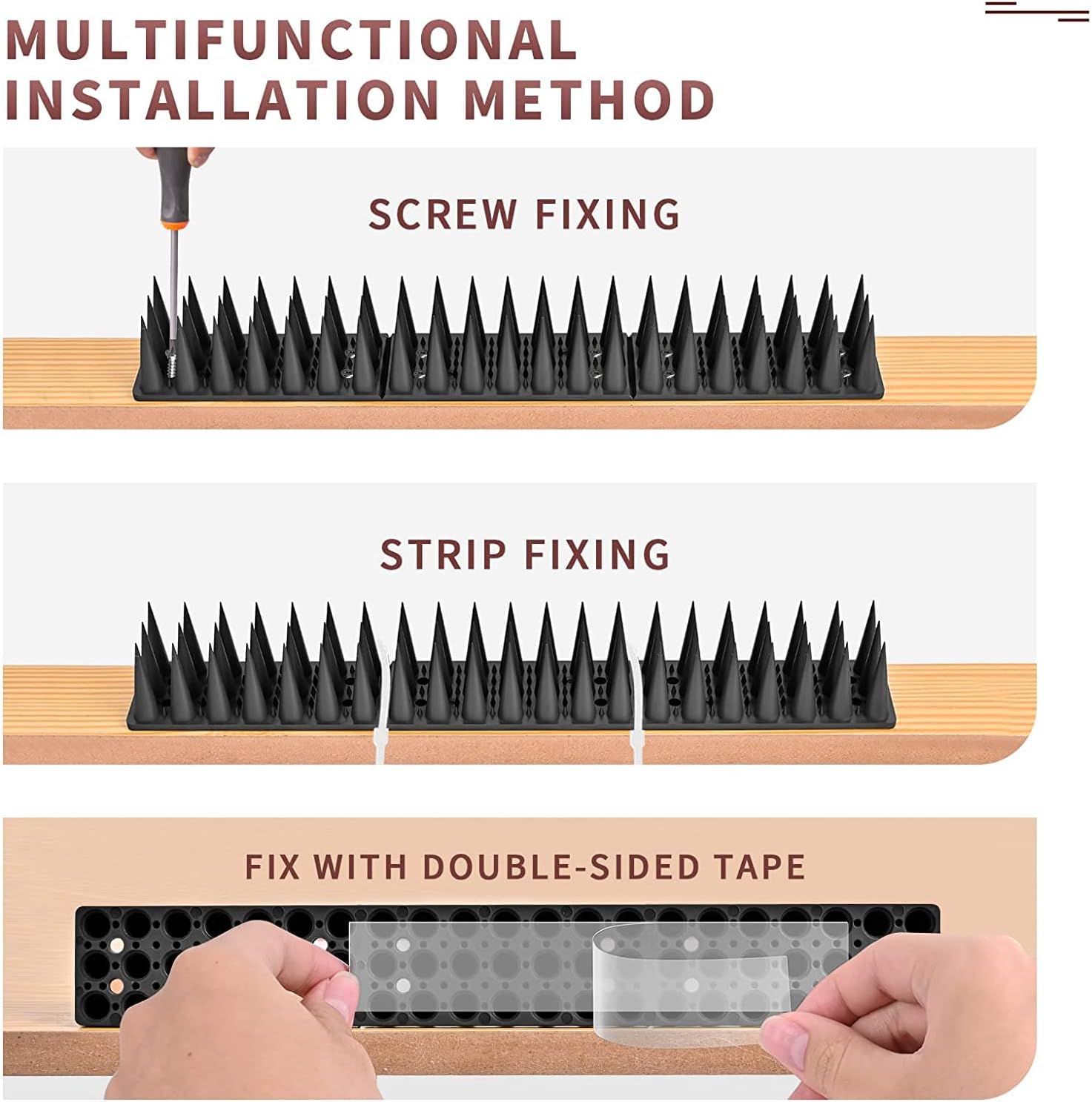 MULTIFUNCTIONAL INSTALLATION METHOD

SCREW FIXING

STRIP FIXING

FIX WITH DOUBLE-SIDED TAPE