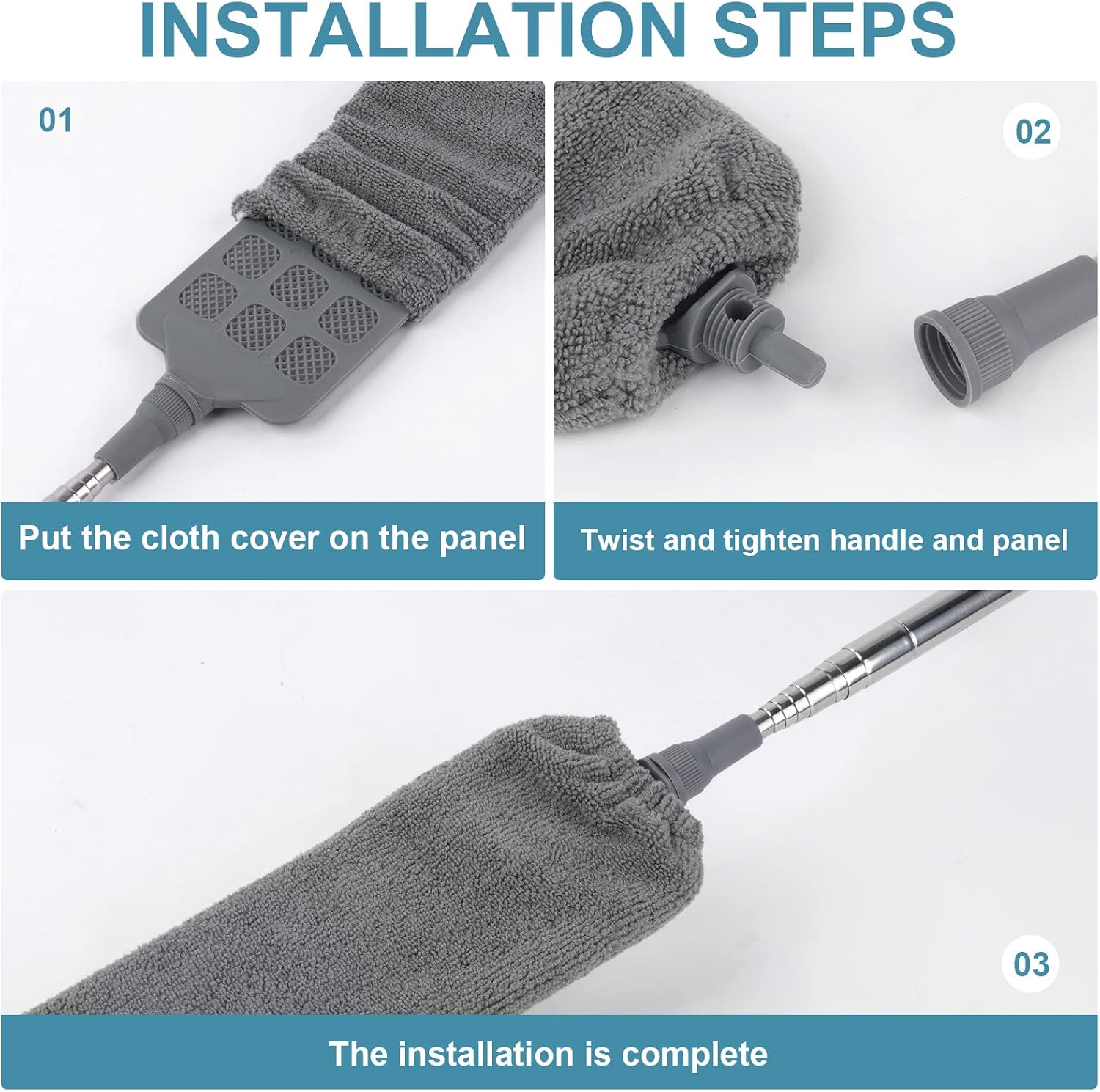 INSTALLATION STEPS

01

Put the cloth cover on the panel

02

Twist and tighten handle and panel

03

The installation is complete