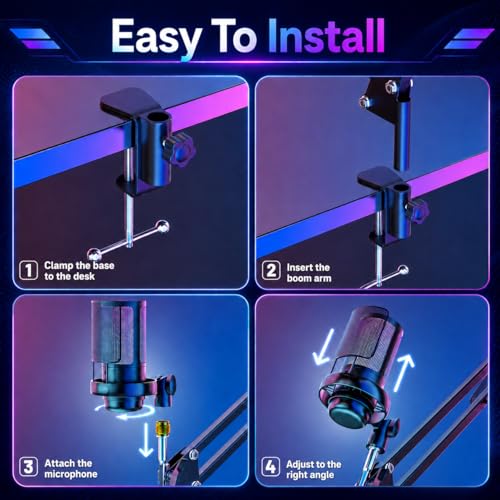 Easy To Install

1 Clamp the base to the desk

2 Insert the boom arm

3 Attach the microphone

4 Adjust to the right angle