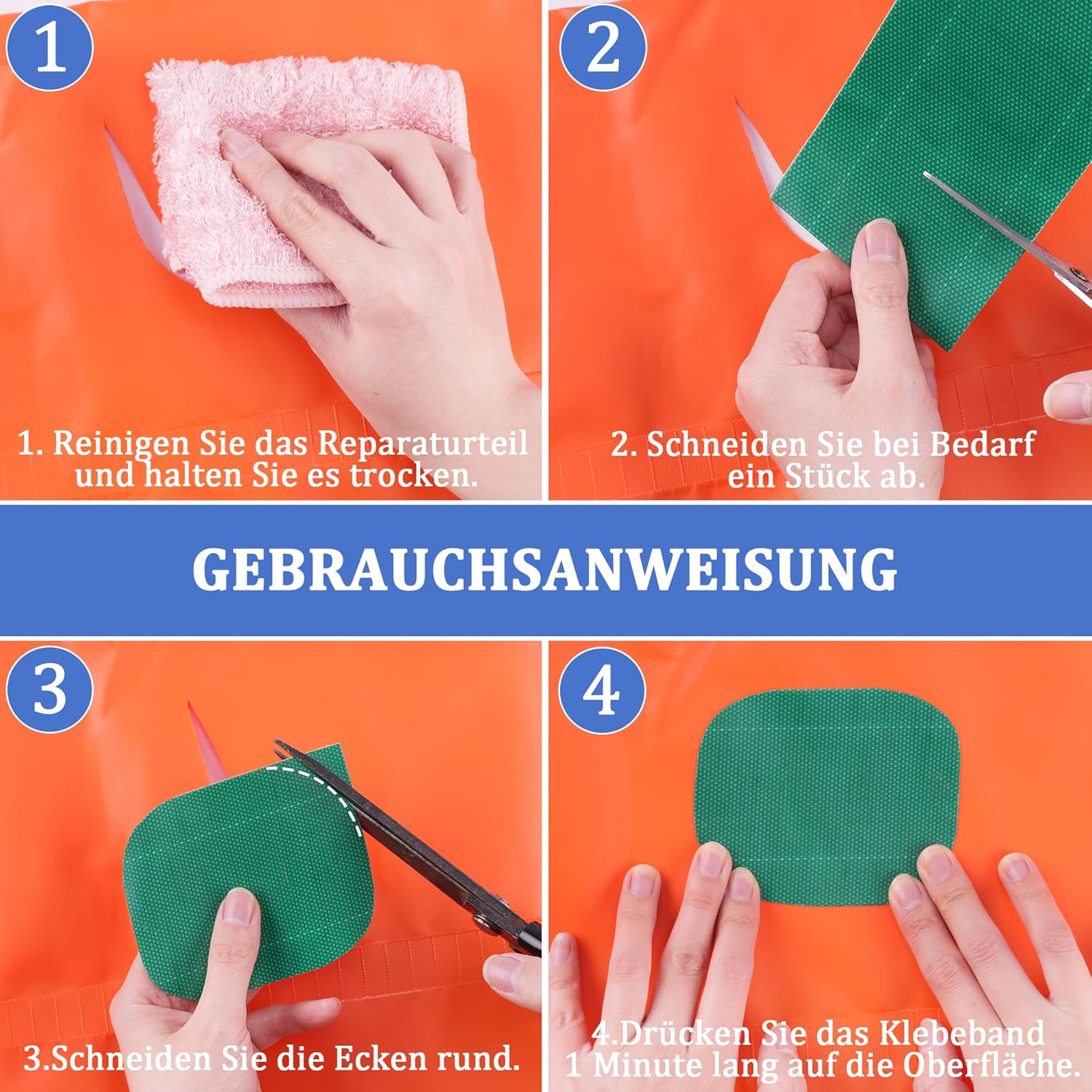 1

1. Reinigen Sie das Reparaturteil und halten Sie es trocken.

2

2. Schneiden Sie bei Bedarf ein Stück ab.

GEBRAUCHSANWEISUNG

3

3.Schneiden Sie die Ecken rund.

4

4.Drücken Sie das Klebeband 1 Minute lang auf die Oberfläche.