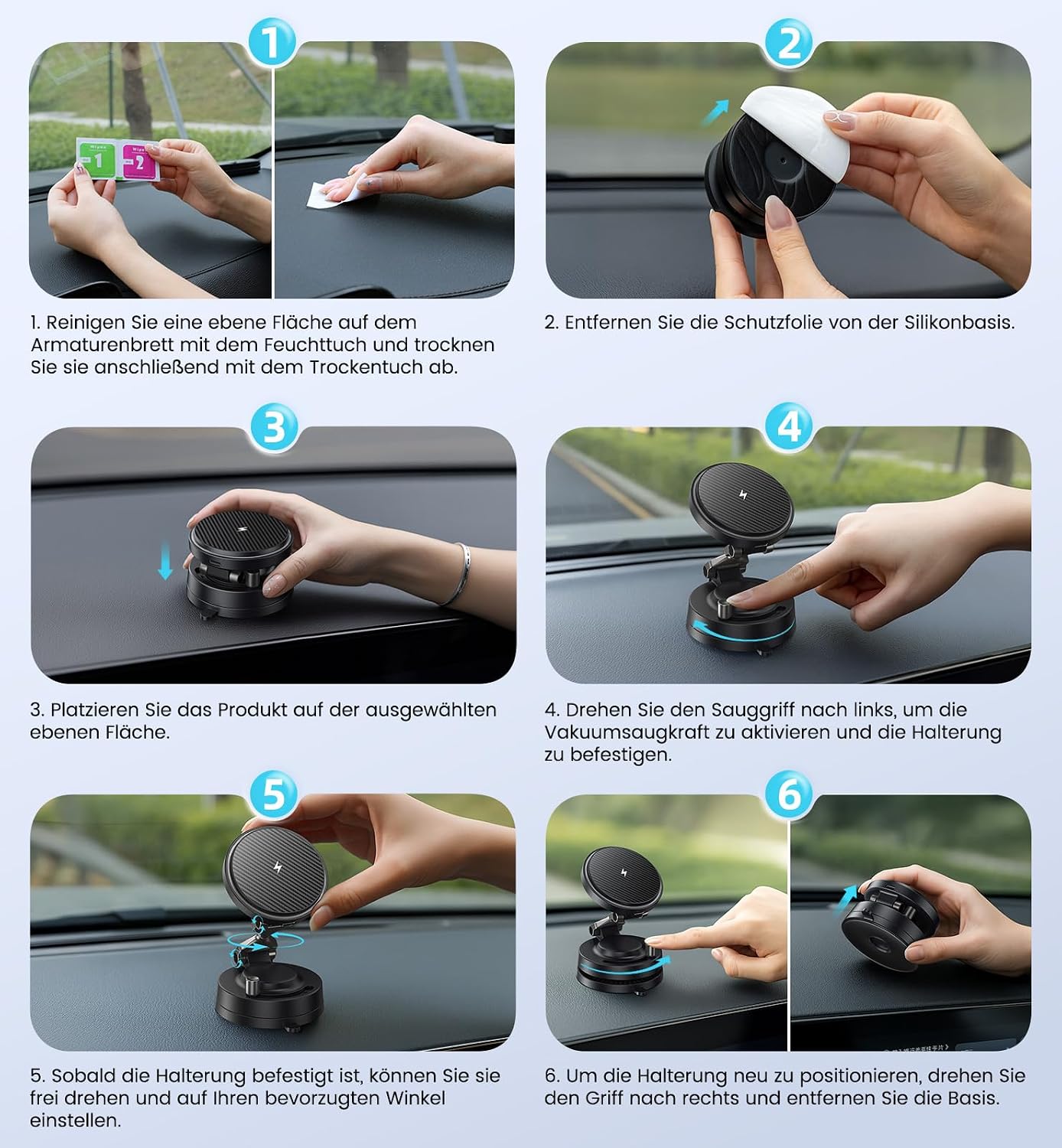 1

Wipes 1 Wipes 2

1. Reinigen Sie eine ebene Fläche auf dem Armaturenbrett mit dem Feuchttuch und trocknen Sie sie anschließend mit dem Trockentuch ab.

2

2. Entfernen Sie die Schutzfolie von der Silikonbasis.

3

3. Platzieren Sie das Produkt auf der ausgewählten ebenen Fläche.

4

4. Drehen Sie den Sauggriff nach links, um die Vakuumsaugkraft zu aktivieren und die Halterung zu befestigen.

5

5. Sobald die Halterung befestigt ist, können Sie sie frei drehen und auf Ihren bevorzugten Winkel einstellen.

6

6. Um die Halterung neu zu positionieren, drehen Sie den Griff nach rechts und entfernen Sie die Basis.