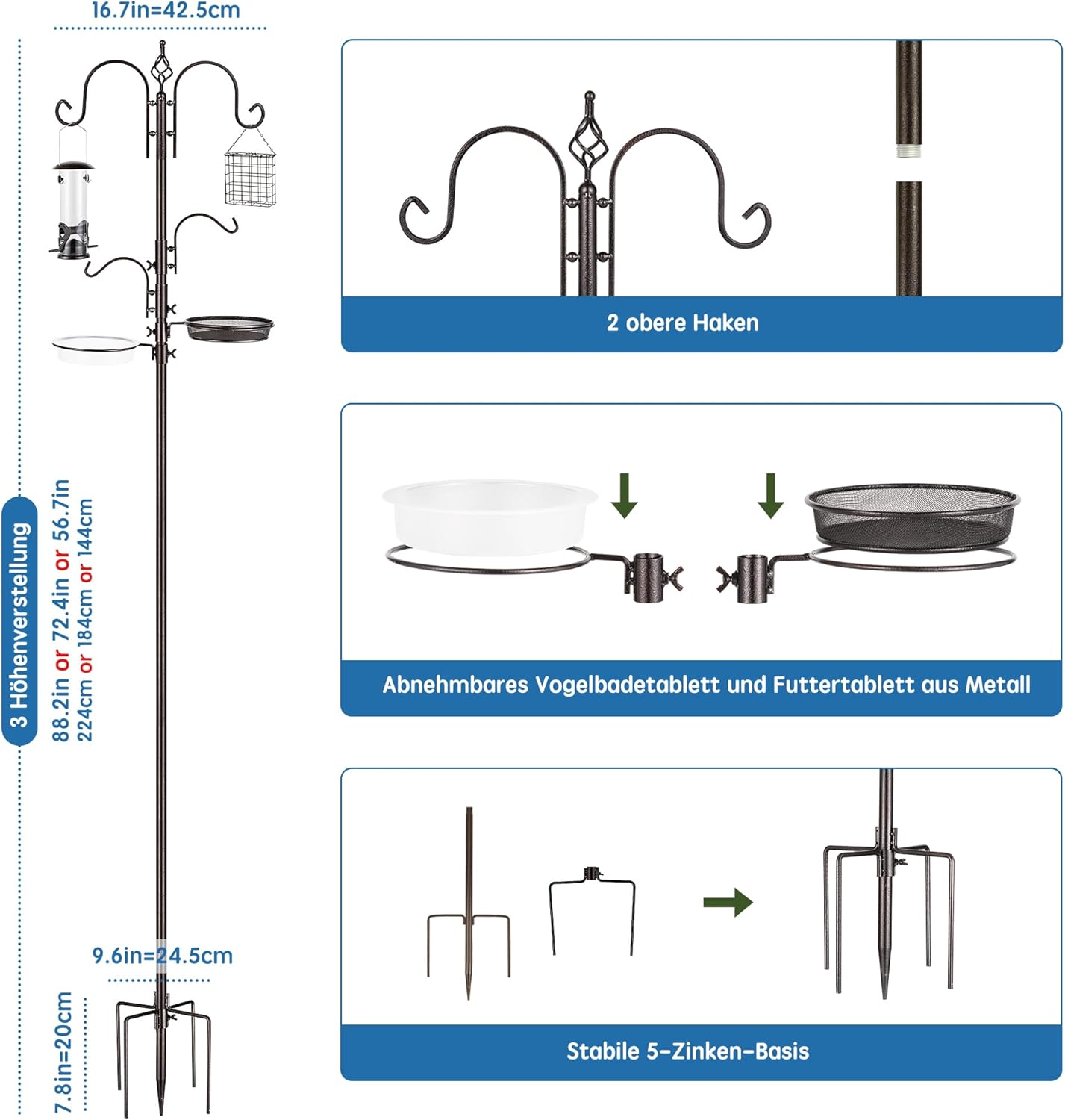 16.7in=42.5cm

3 Höhenverstellung

88.2in or 72.4in or 56.7in
224cm or 184cm or 144cm

9.6in=24.5cm

7.8in=20cm

2 obere Haken

Abnehmbares Vogelbadetablett und Futtertablett aus Metall

Stabile 5-Zinken-Basis