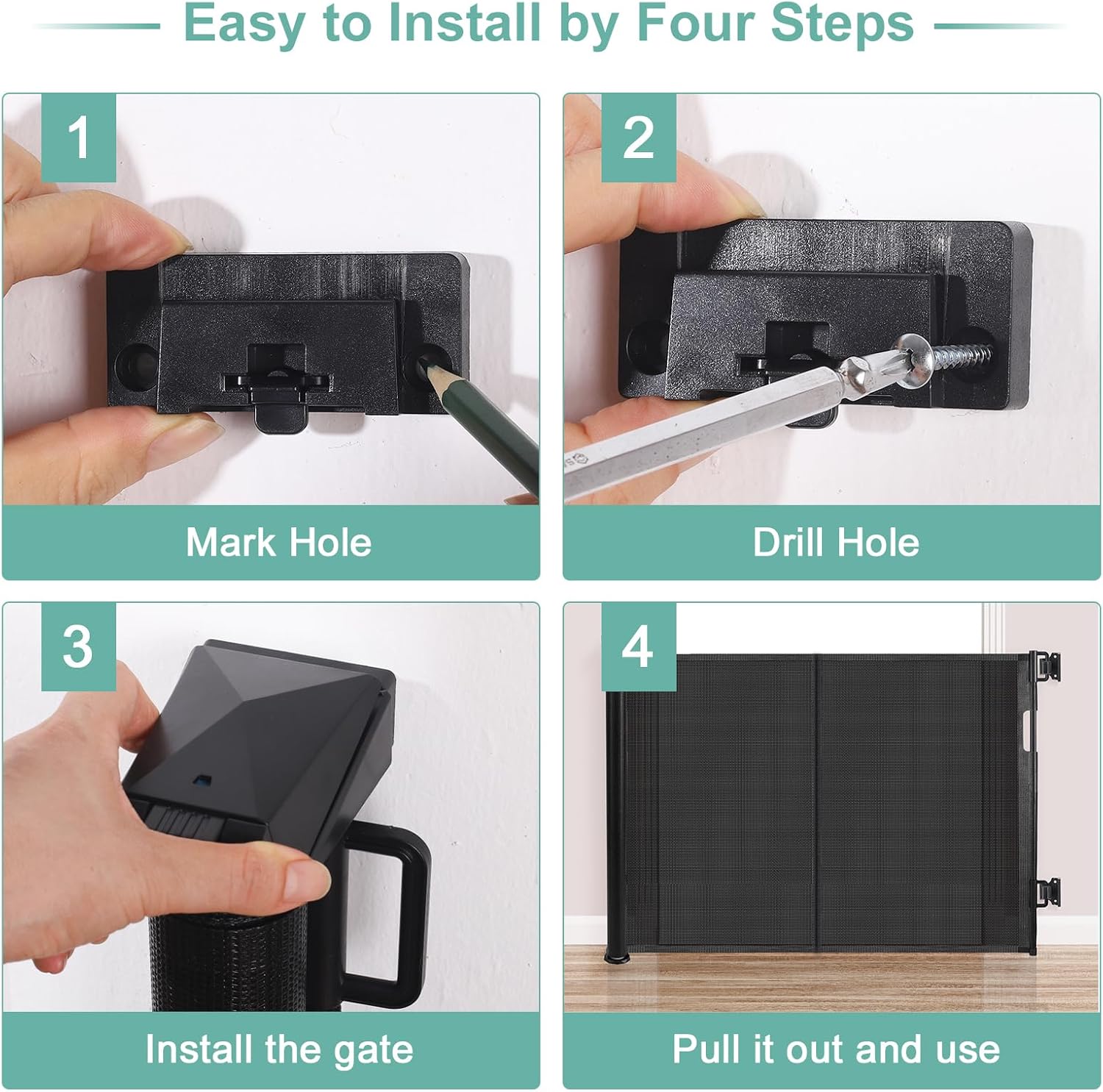 Easy to Install by Four Steps

1

Mark Hole

2

Drill Hole

3

Install the gate

4

Pull it out and use