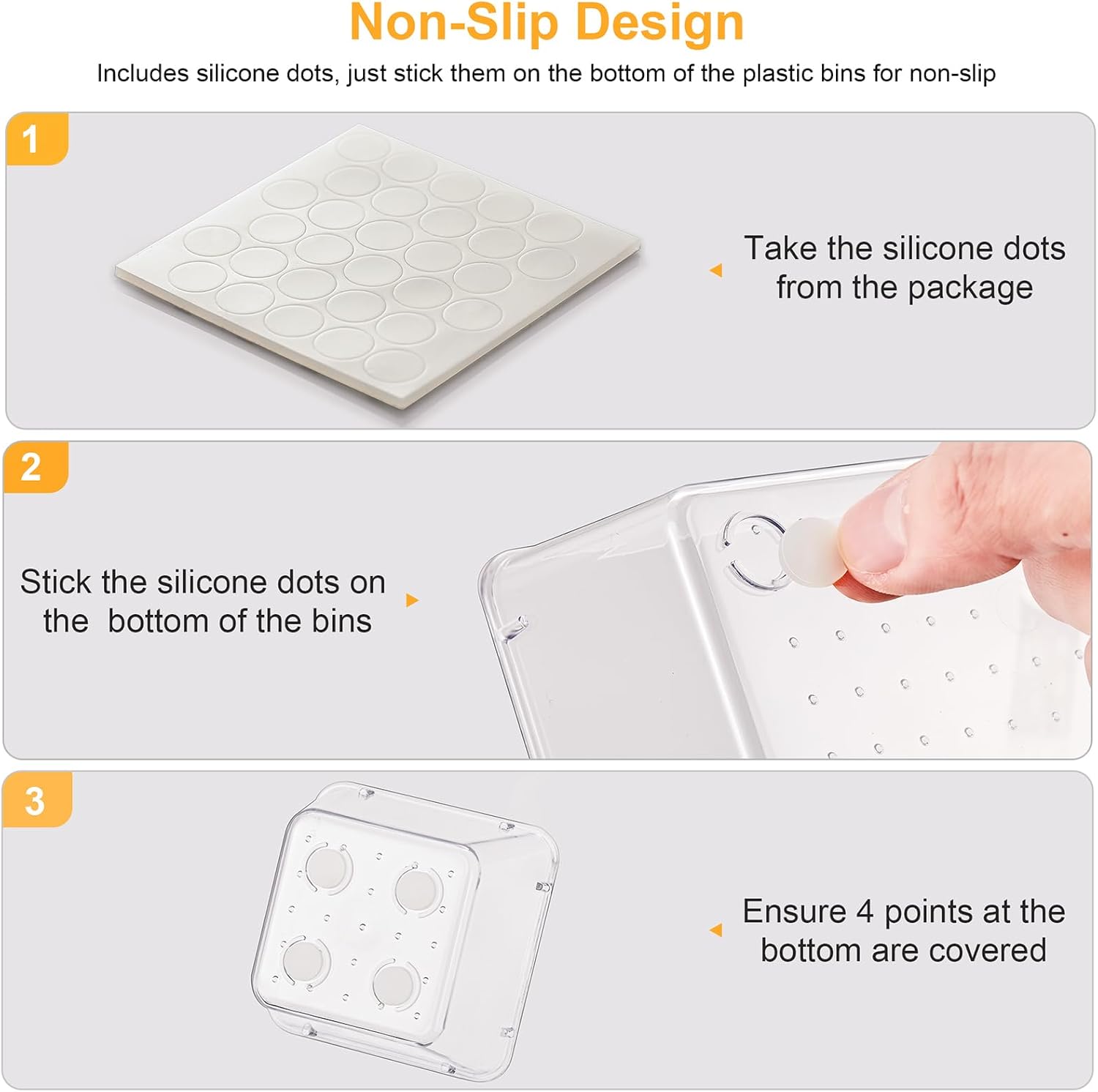 Non-Slip Design

Includes silicone dots, just stick them on the bottom of the plastic bins for non-slip

1

Take the silicone dots from the package

2

Stick the silicone dots on the  bottom of the bins

3

Ensure 4 points at the bottom are covered