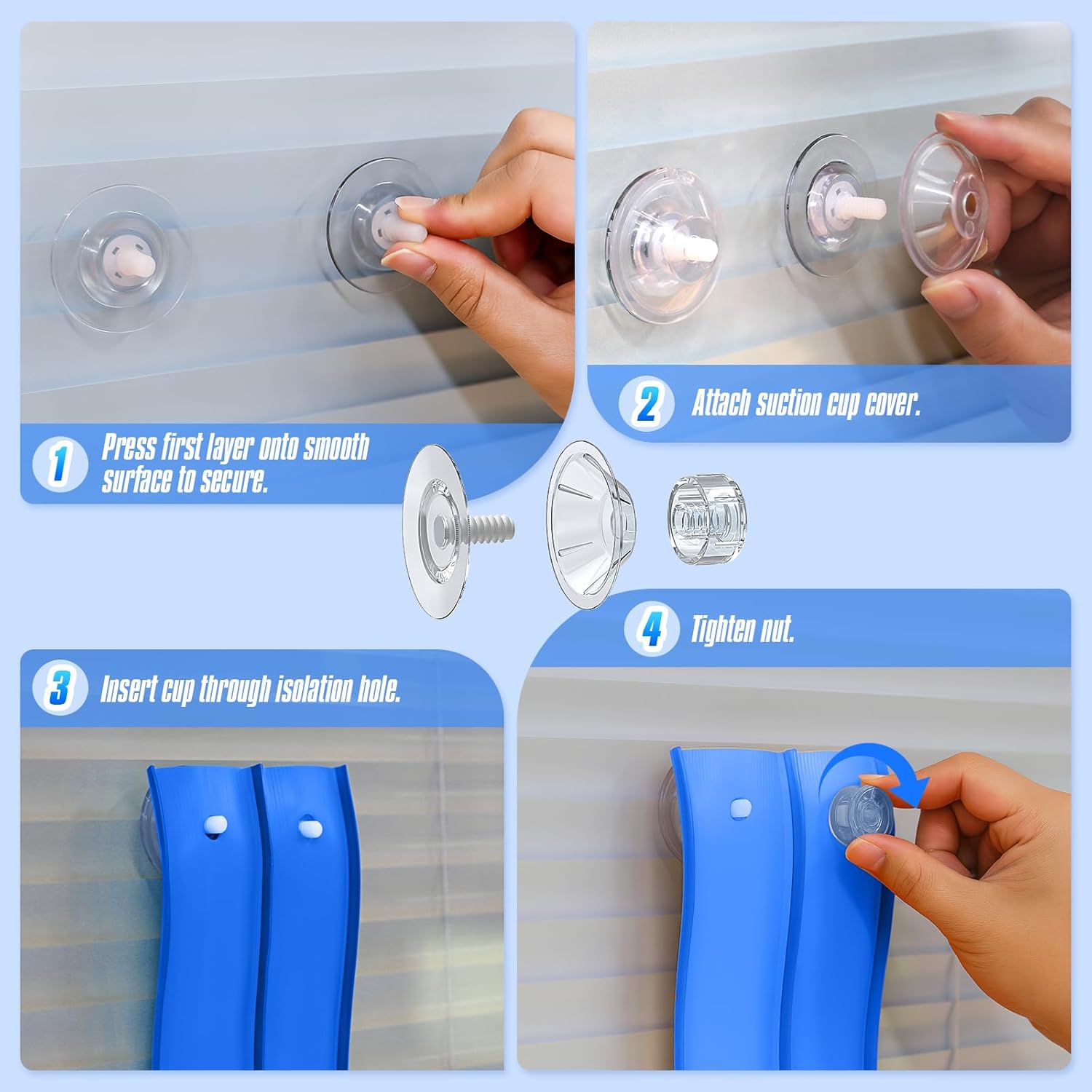 1 Press first layer onto smooth surface to secure.

2 Attach suction cup cover.

3 Insert cup through isolation hole.

4 Tighten nut.