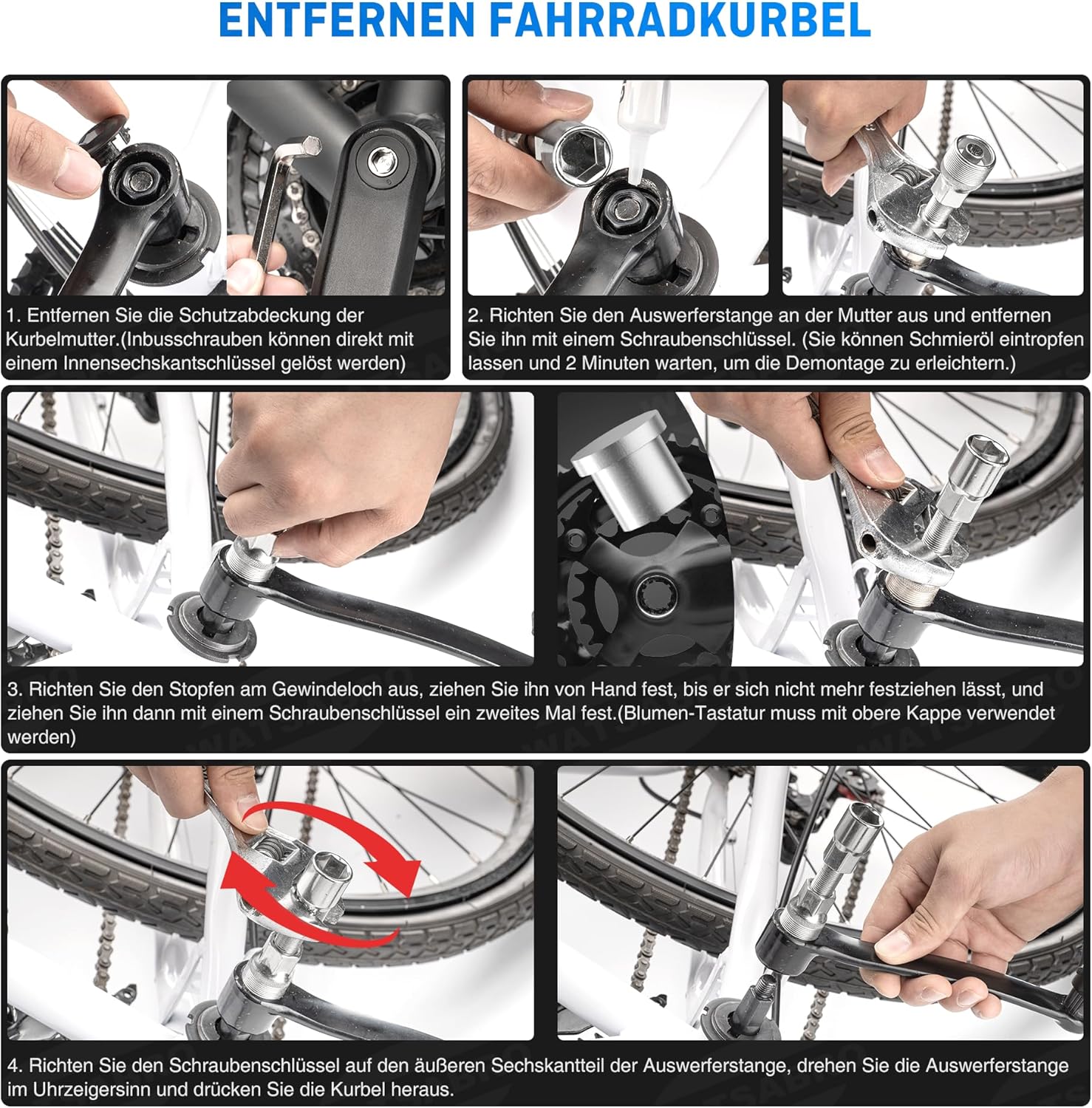 ENTFERNEN FAHRRADKURBEL

1. Entfernen Sie die Schutzabdeckung der Kurbelmutter.(Inbusschrauben können direkt mit einem Innensechskantschlüssel gelöst werden)

2. Richten Sie den Auswerferstange an der Mutter aus und entfernen Sie ihn mit einem Schraubenschlüssel. (Sie können Schmieröl eintropfen lassen und 2 Minuten warten, um die Demontage zu erleichtern.)

3. Richten Sie den Stopfen am Gewindeloch aus, ziehen Sie ihn von Hand fest, bis er sich nicht mehr festziehen lässt, und ziehen Sie ihn dann mit einem Schraubenschlüssel ein zweites Mal fest.(Blumen-Tastatur muss mit obere Kappe verwendet werden)

4. Richten Sie den Schraubenschlüssel auf den äußeren Sechskantteil der Auswerferstange, drehen Sie die Auswerferstange im Uhrzeigersinn und drücken Sie die Kurbel heraus.