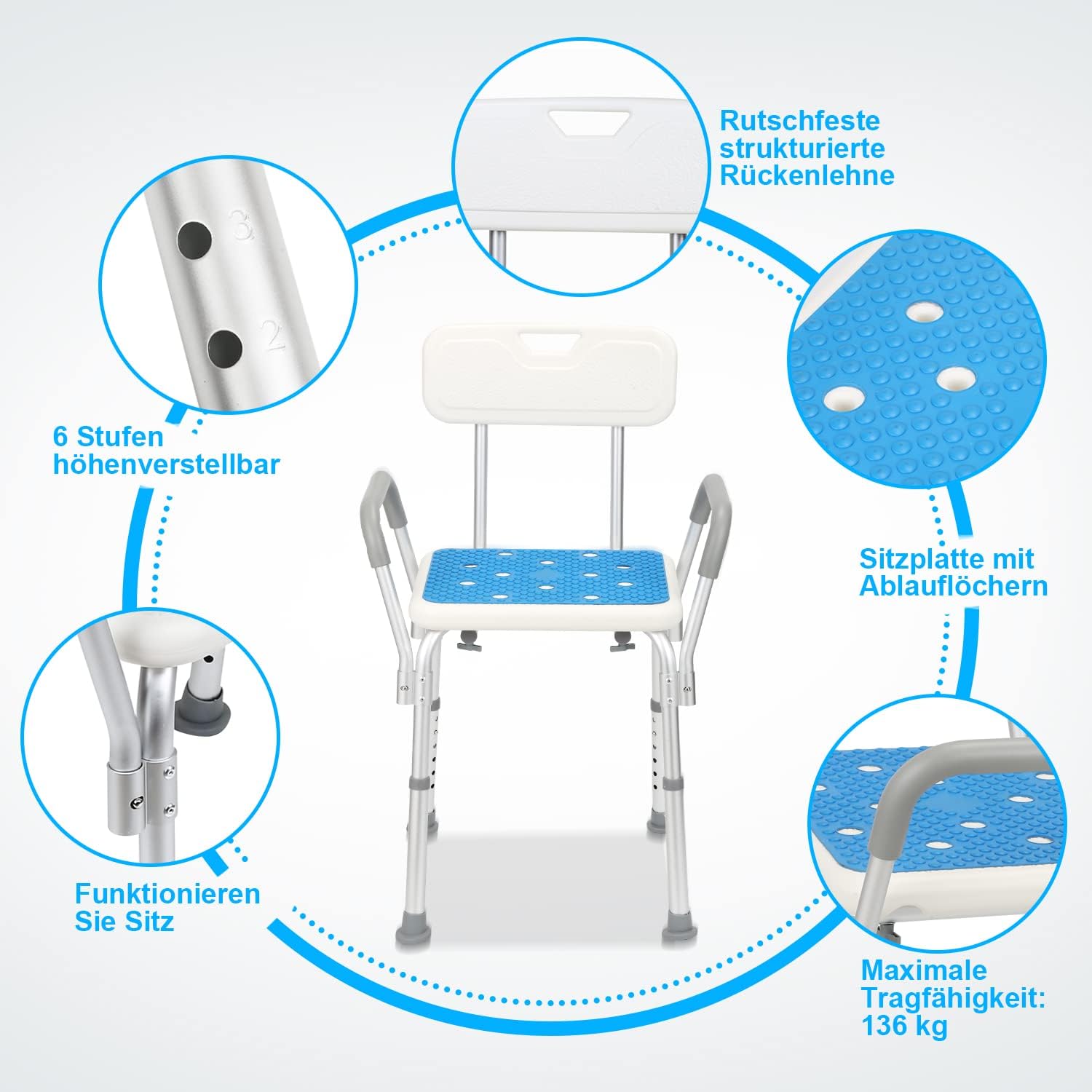 Rutschfeste strukturierte Rückenlehne

3

2

6 Stufen höhenverstellbar

Sitzplatte mit Ablauflöchern

Funktionieren Sie Sitz

Maximale Tragfähigkeit: 136 kg