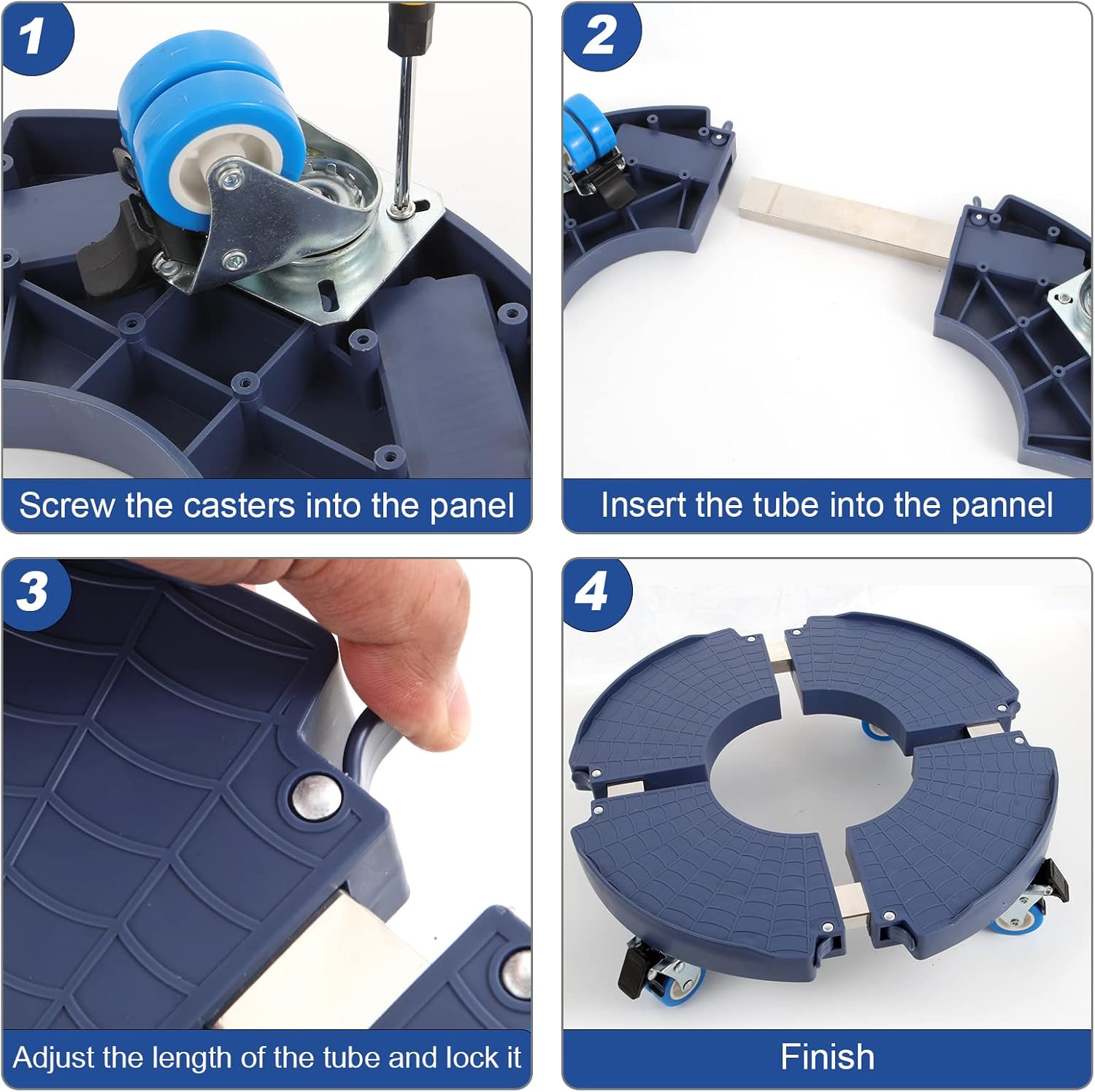 1

Screw the casters into the panel

2

Insert the tube into the pannel

3

Adjust the length of the tube and lock it

4

Finish