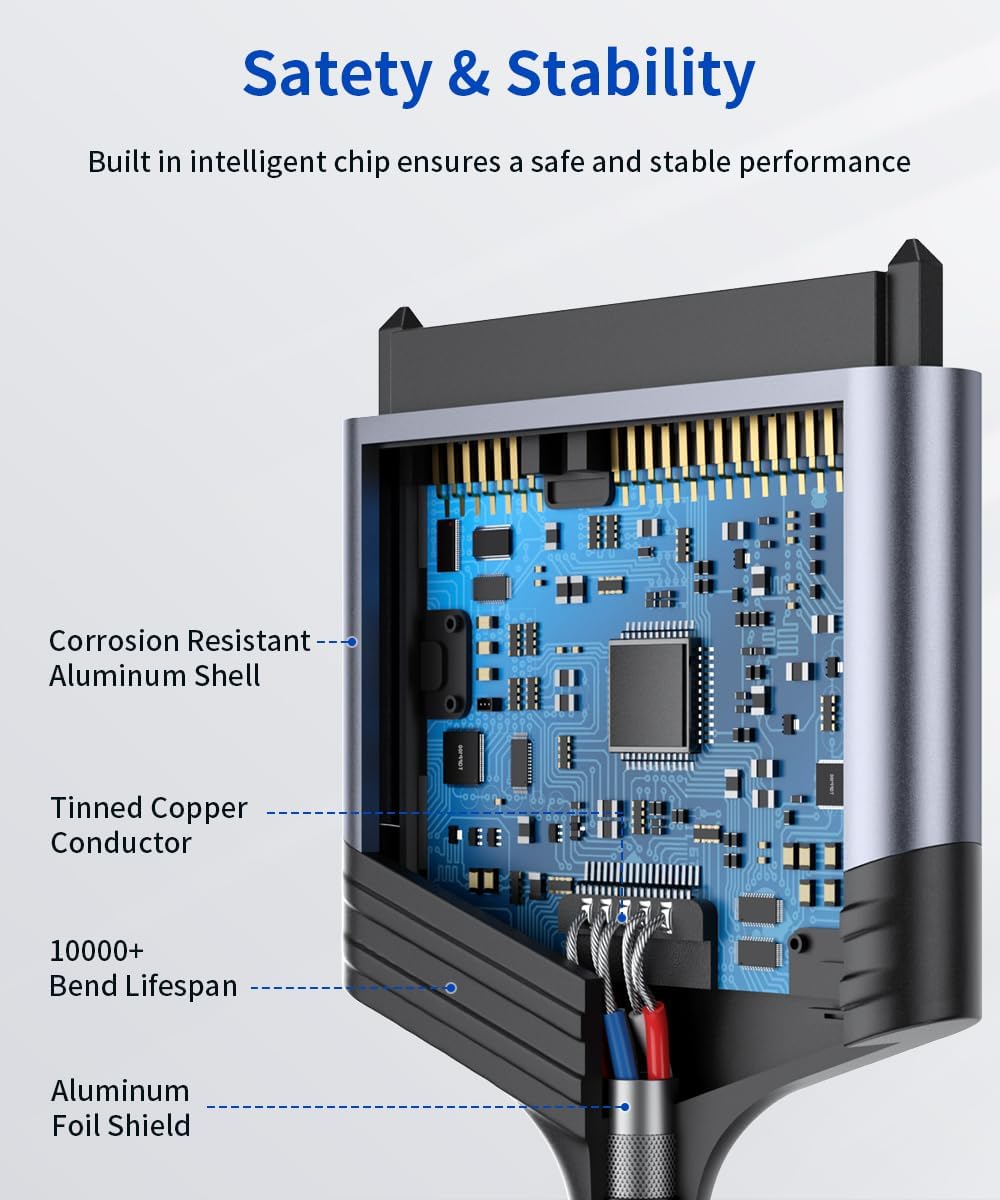 Satety & Stability

Built in intelligent chip ensures a safe and stable performance

Corrosion Resistant Aluminum Shell

Tinned Copper Conductor

10000+ Bend Lifespan

Aluminum Foil Shield