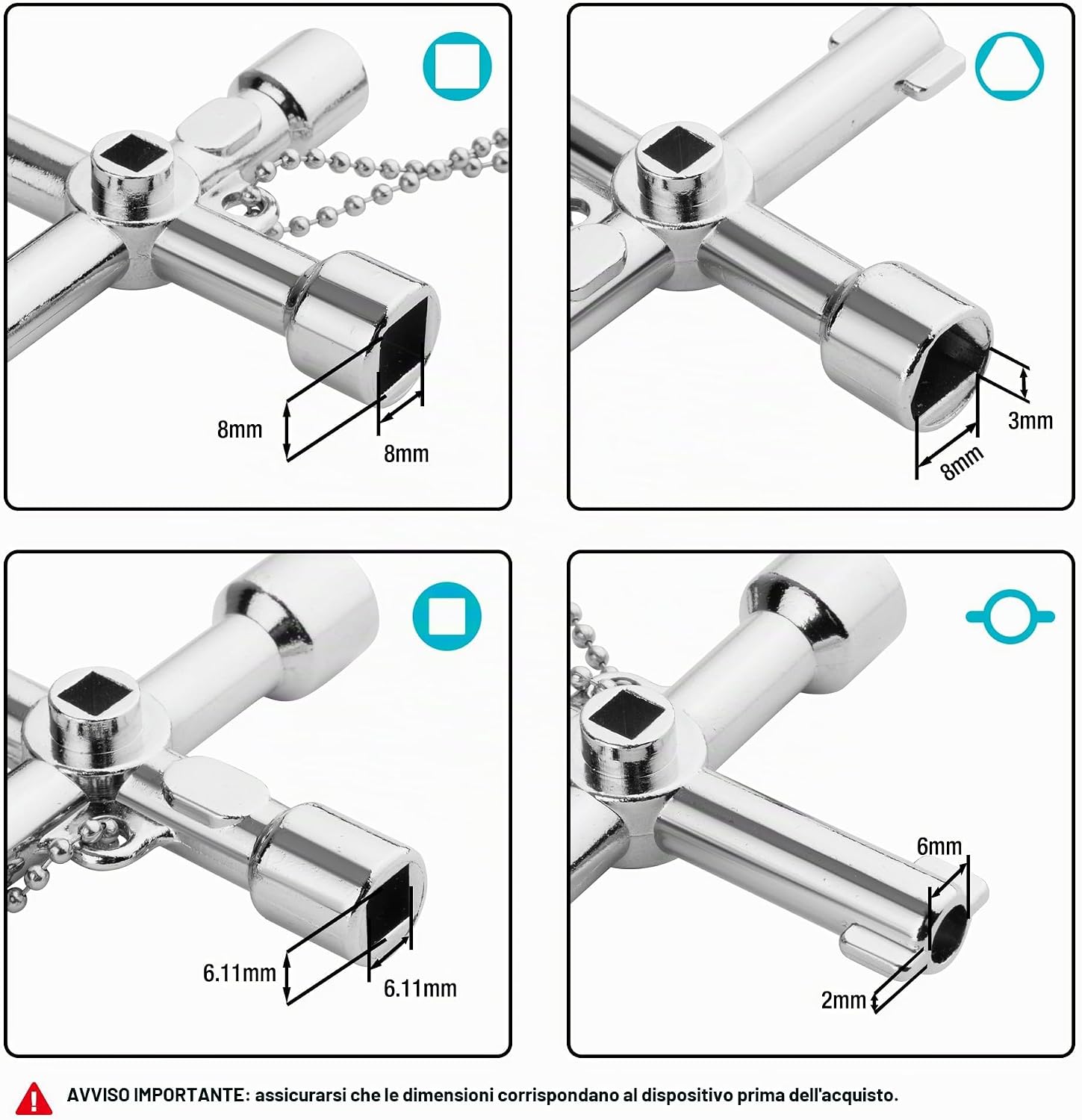 8mm

8mm

3mm

8mm

6.11mm

6.11mm

6mm

2mm

AVVISO IMPORTANTE: assicurarsi che le dimensioni corrispondano al dispositivo prima dell'acquisto.