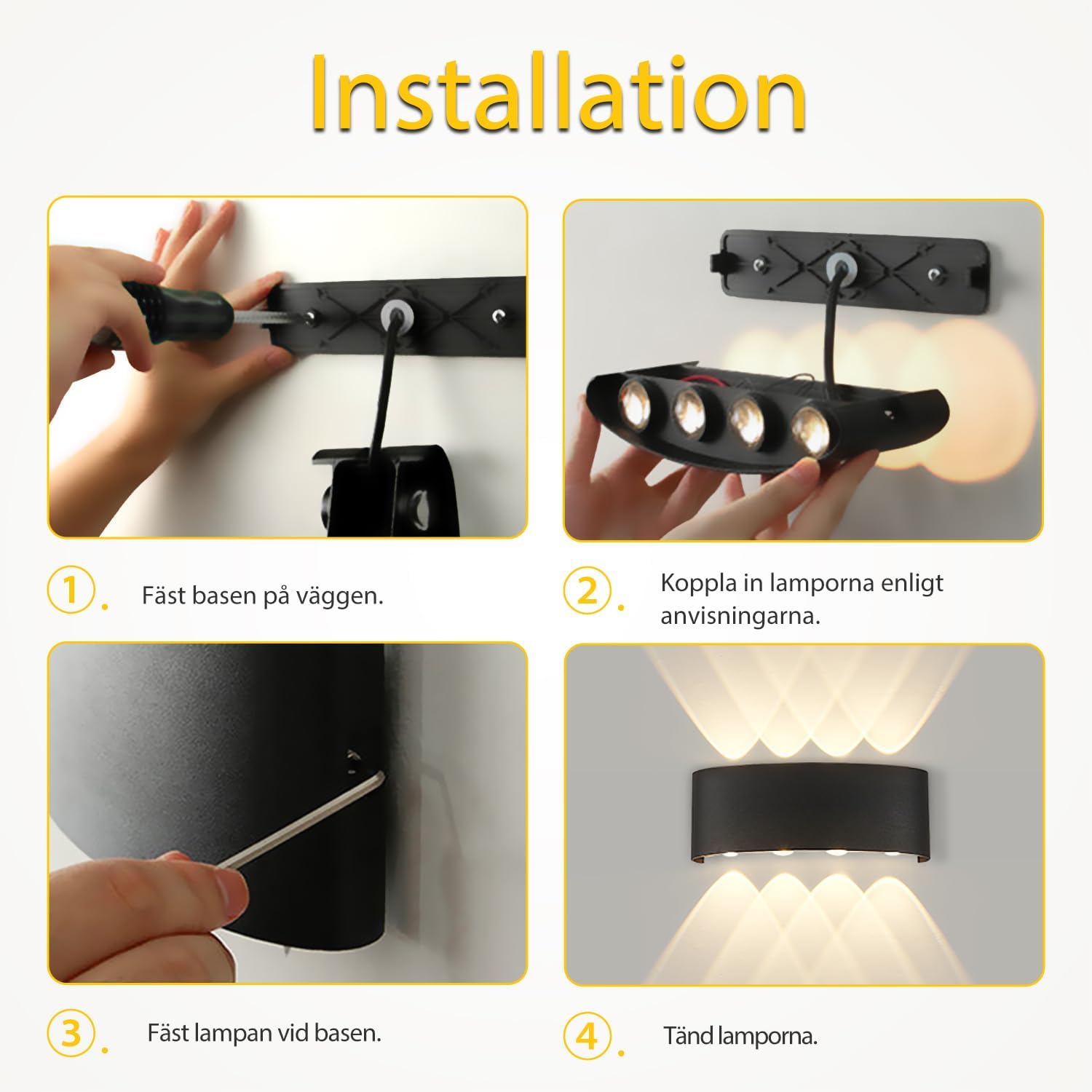 Installation

1. Fäst basen på väggen.

2. Koppla in lamporna enligt anvisningarna.

3. Fäst lampan vid basen.

4. Tänd lamporna.