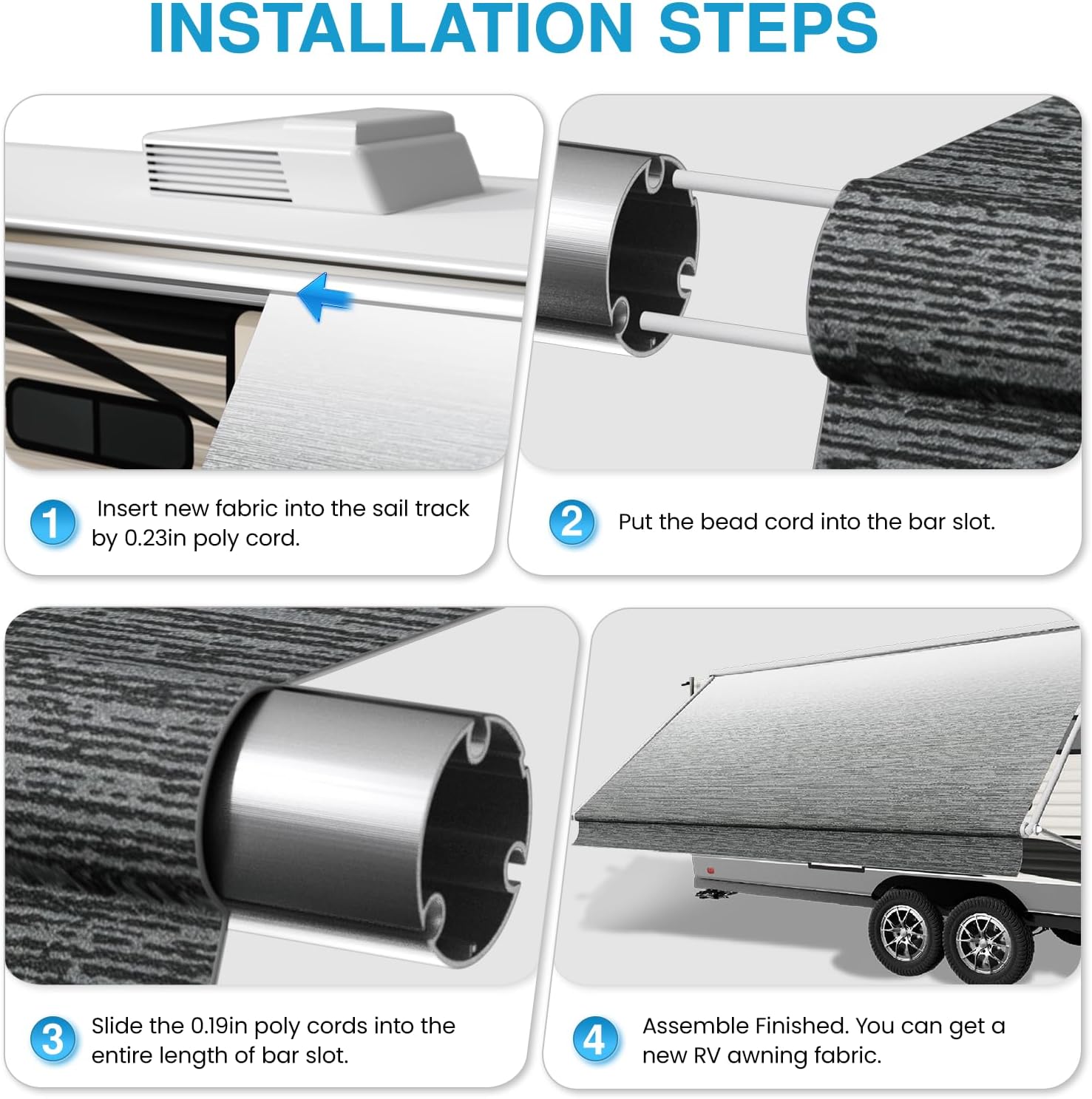 INSTALLATION STEPS

1 Insert new fabric into the sail track by 0.23in poly cord.

2 Put the bead cord into the bar slot.

3 Slide the 0.19in poly cords into the entire length of bar slot.

4 Assemble Finished. You can get a new RV awning fabric.