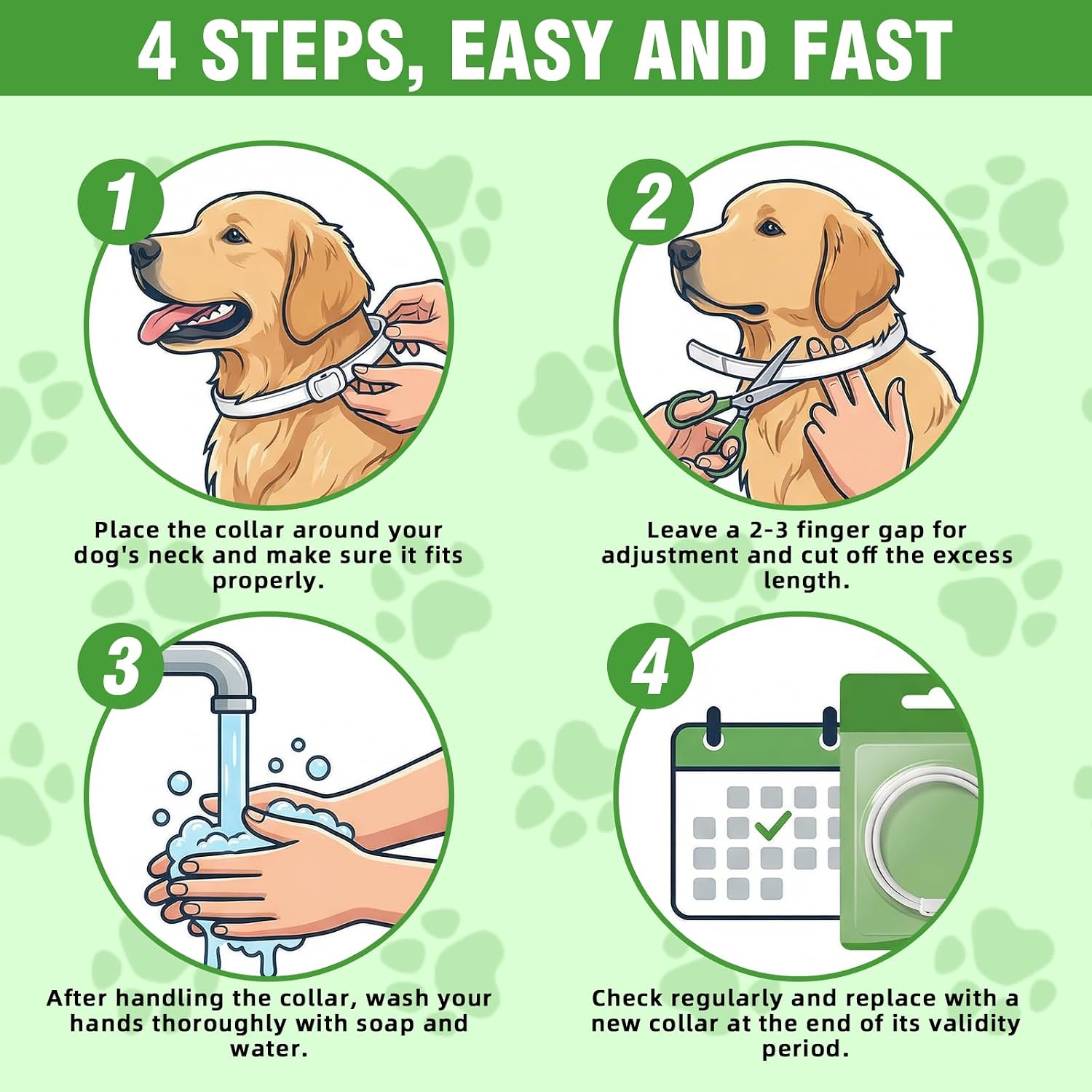 4 STEPS, EASY AND FAST

1

Place the collar around your dog's neck and make sure it fits properly.

2

Leave a 2-3 finger gap for adjustment and cut off the excess length.

3

After handling the collar, wash your hands thoroughly with soap and water.

4

Check regularly and replace with a new collar at the end of its validity period.