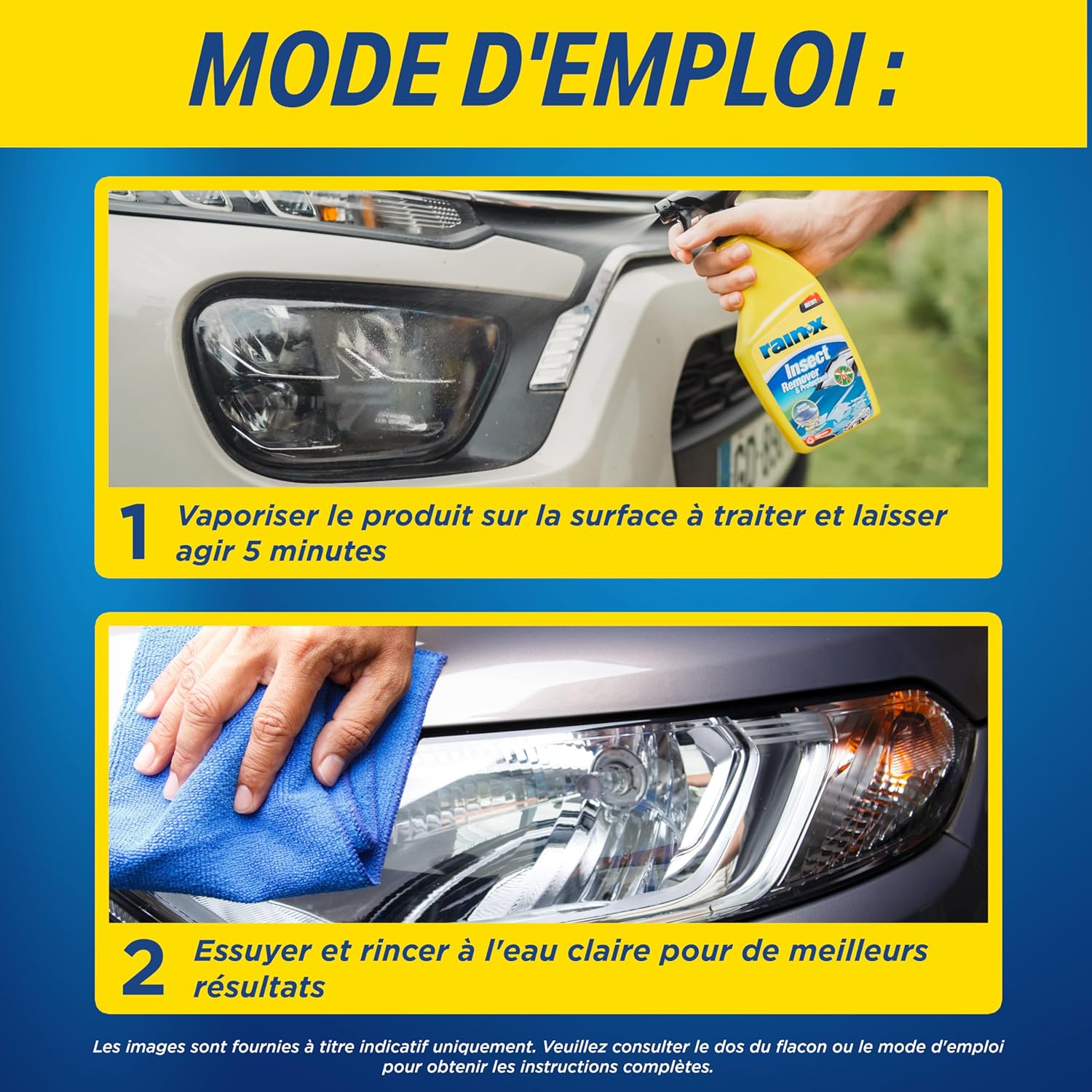 MODE D'EMPLOI :

NEW!
rain·x
Insect
Remover
& Protectant

1 Vaporiser le produit sur la surface à traiter et laisser agir 5 minutes

2 Essuyer et rincer à l'eau claire pour de meilleurs résultats

Les images sont fournies à titre indicatif uniquement. Veuillez consulter le dos du flacon ou le mode d'emploi pour obtenir les instructions complètes.