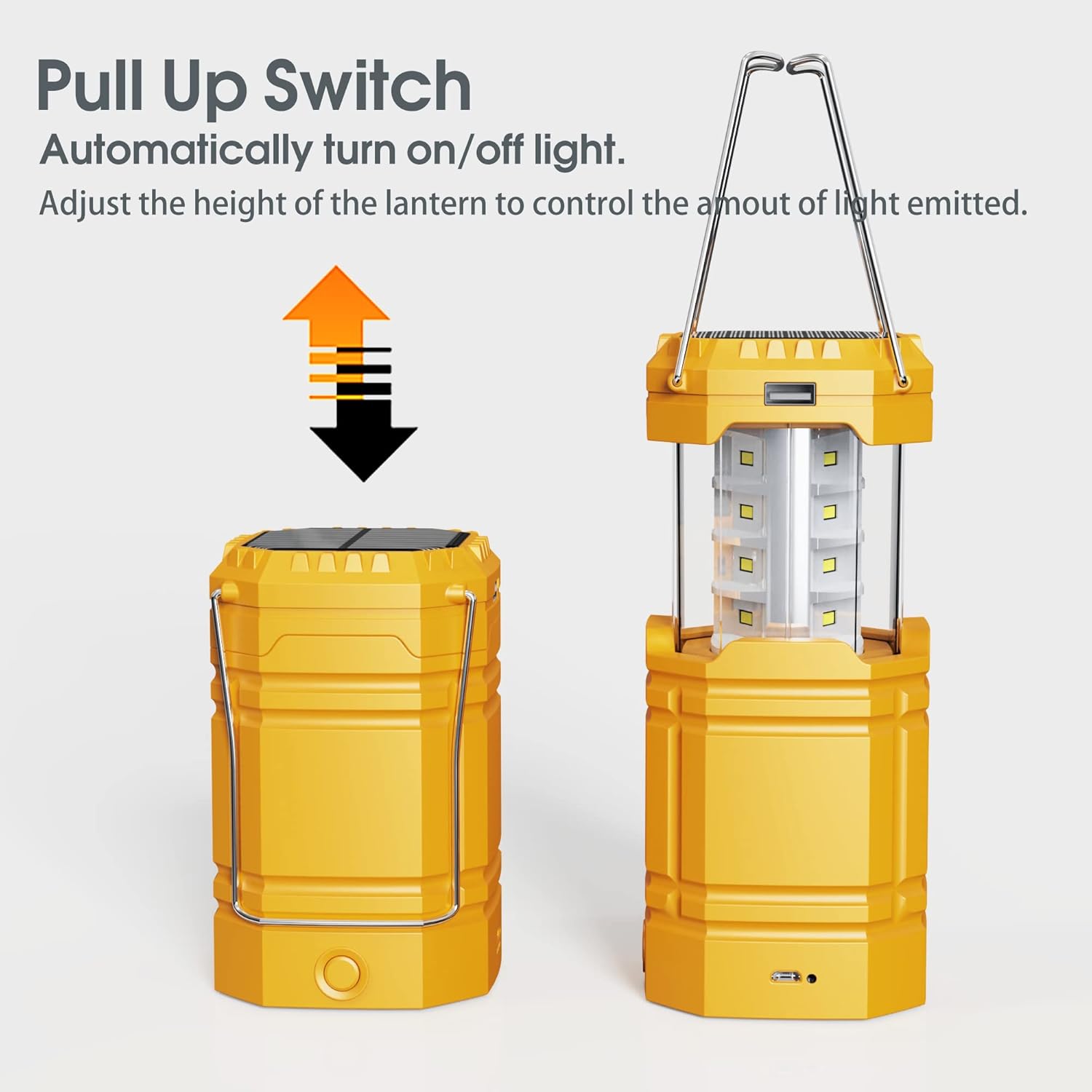 Pull Up Switch

Automatically turn on/off light.

Adjust the height of the lantern to control the amout of light emitted.