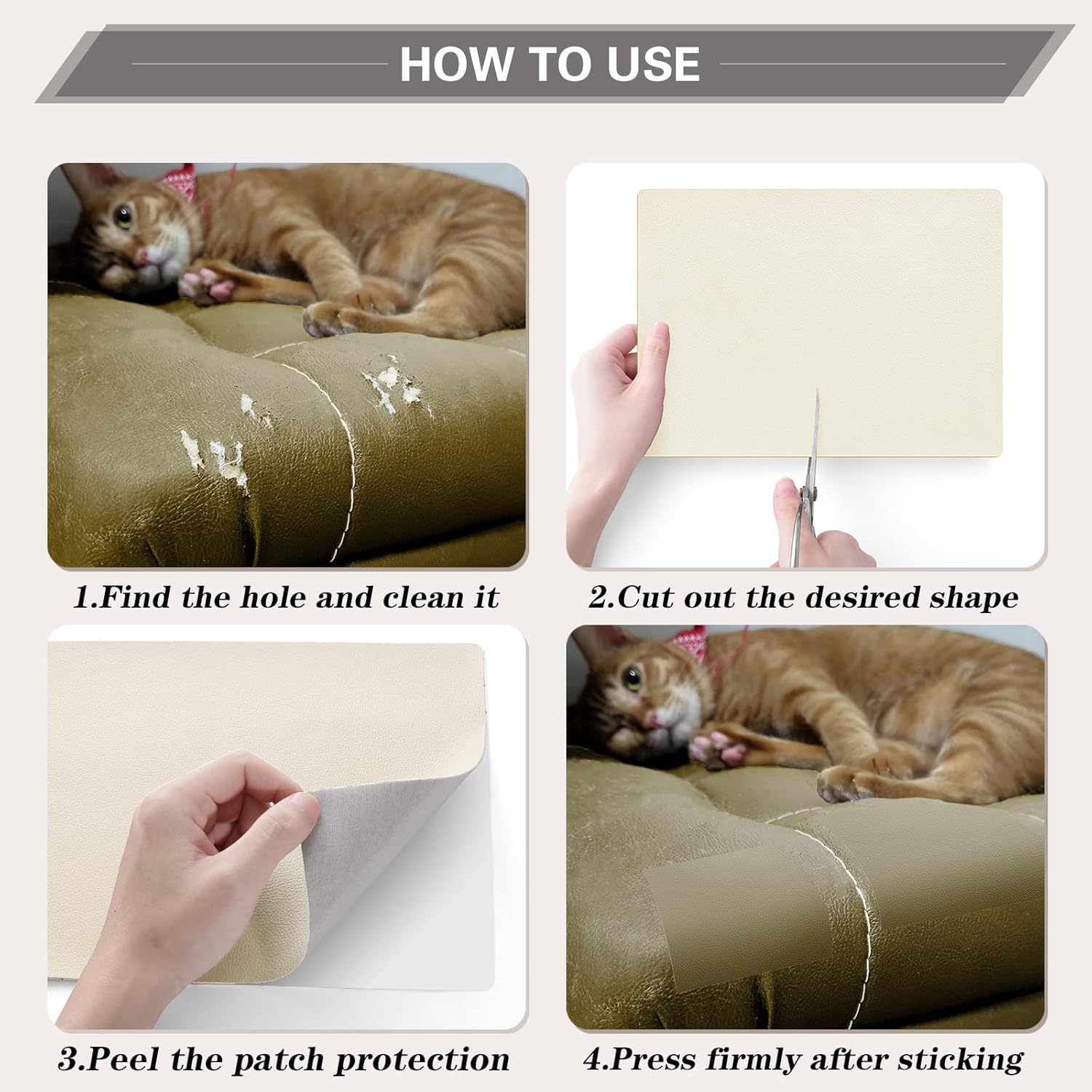 HOW TO USE

1.Find the hole and clean it

2.Cut out the desired shape

3.Peel the patch protection

4.Press firmly after sticking