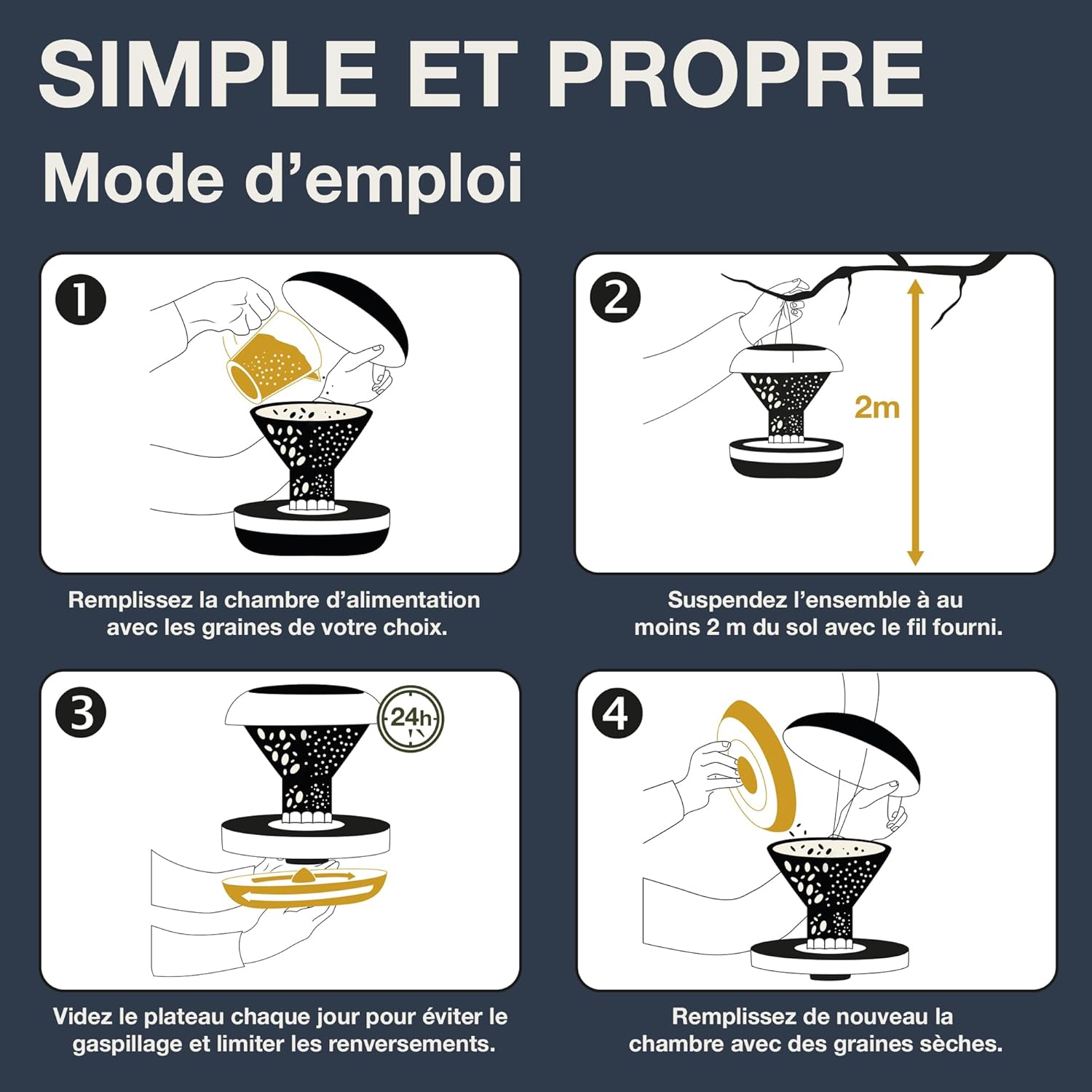 SIMPLE ET PROPRE
Mode d'emploi

1

Remplissez la chambre d'alimentation avec les graines de votre choix.

2

2m

Suspendez l'ensemble à au moins 2 m du sol avec le fil fourni.

3

24h

Videz le plateau chaque jour pour éviter le gaspillage et limiter les renversements.

4

Remplissez de nouveau la chambre avec des graines sèches.