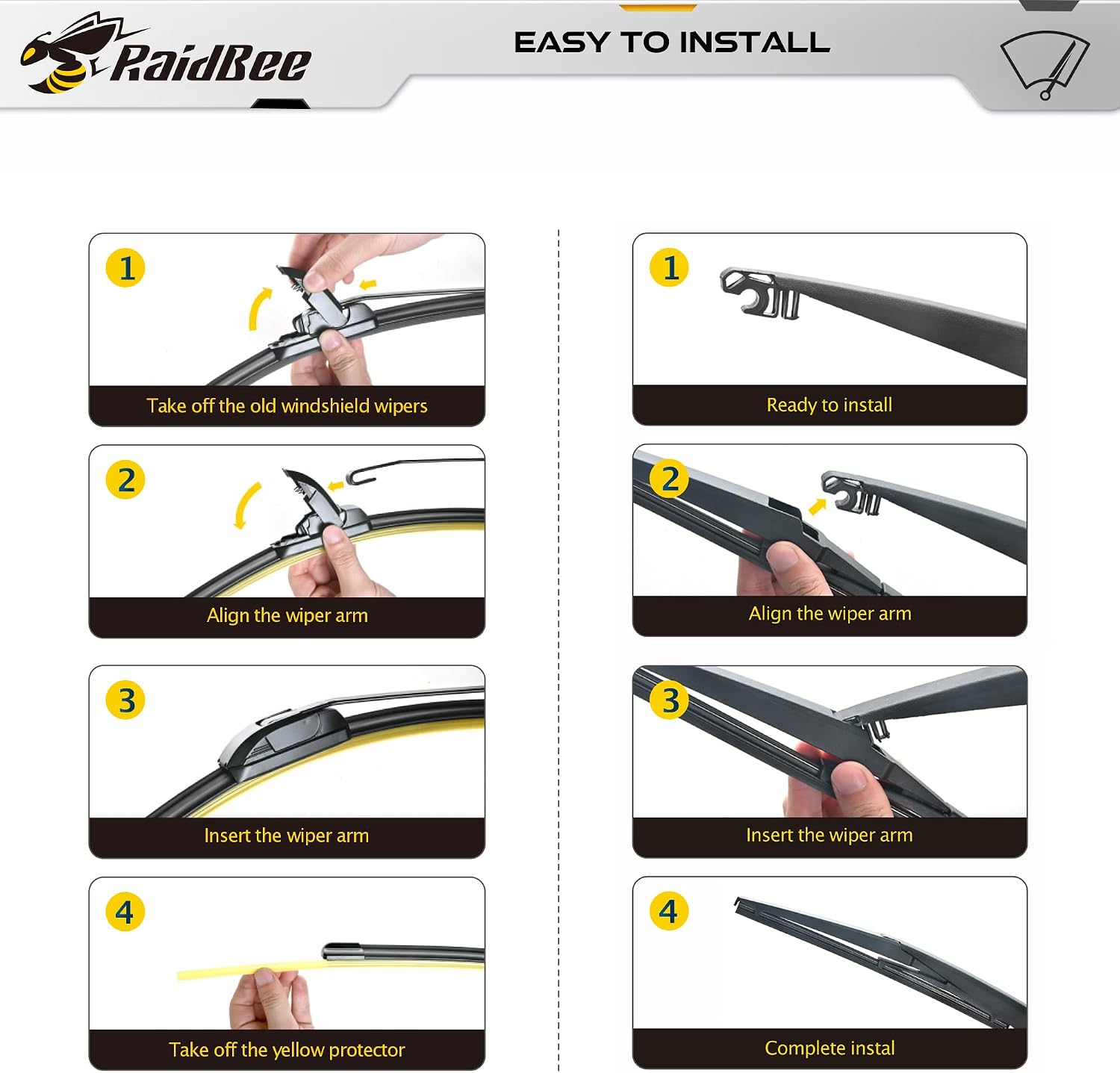 RaidBee

EASY TO INSTALL

1
Take off the old windshield wipers

2
Align the wiper arm

3
Insert the wiper arm

4
Take off the yellow protector

1
Ready to install

2
Align the wiper arm

3
Insert the wiper arm

4
Complete instal