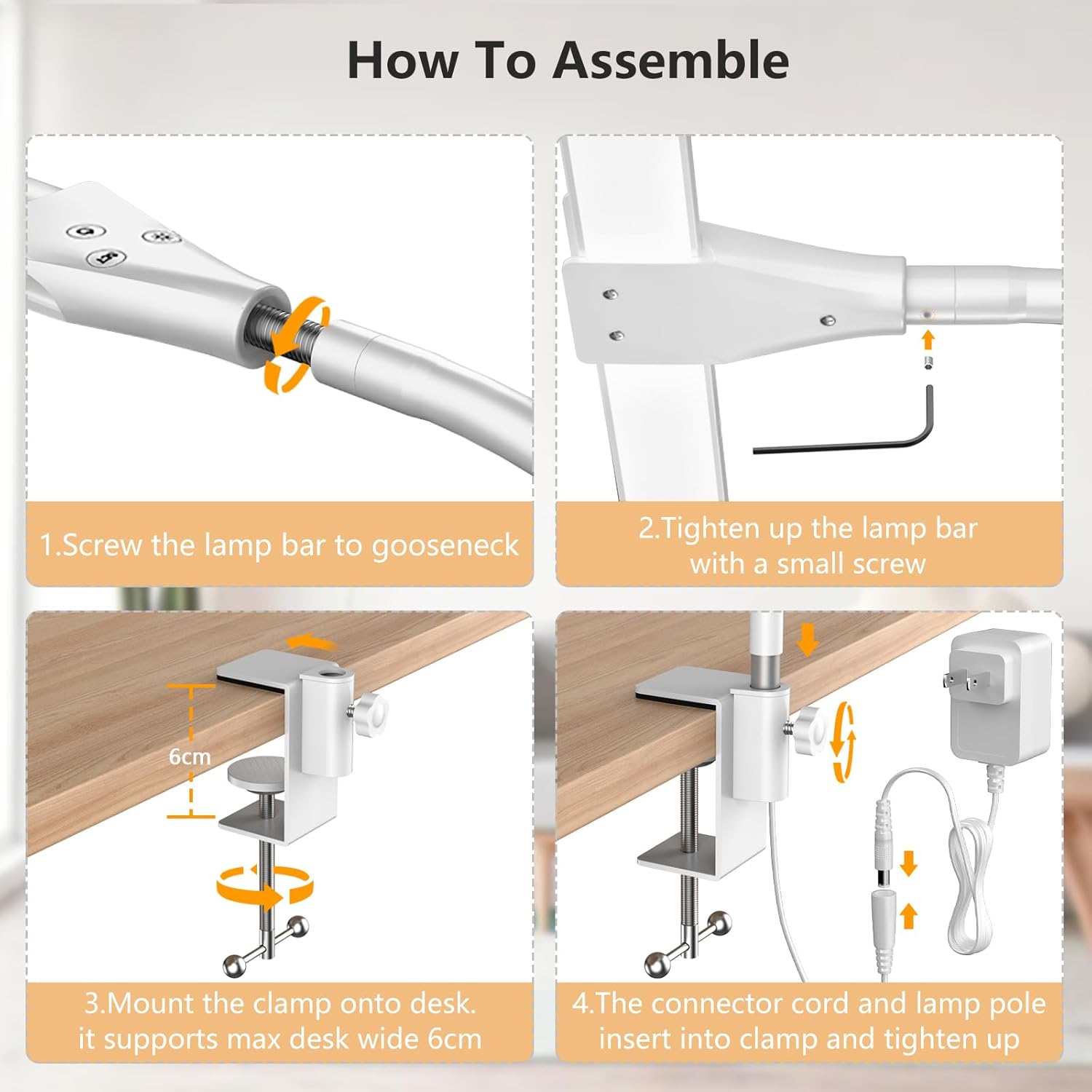 How To Assemble

1.Screw the lamp bar to gooseneck

2.Tighten up the lamp bar with a small screw

6cm

3.Mount the clamp onto desk. it supports max desk wide 6cm

4.The connector cord and lamp pole insert into clamp and tighten up