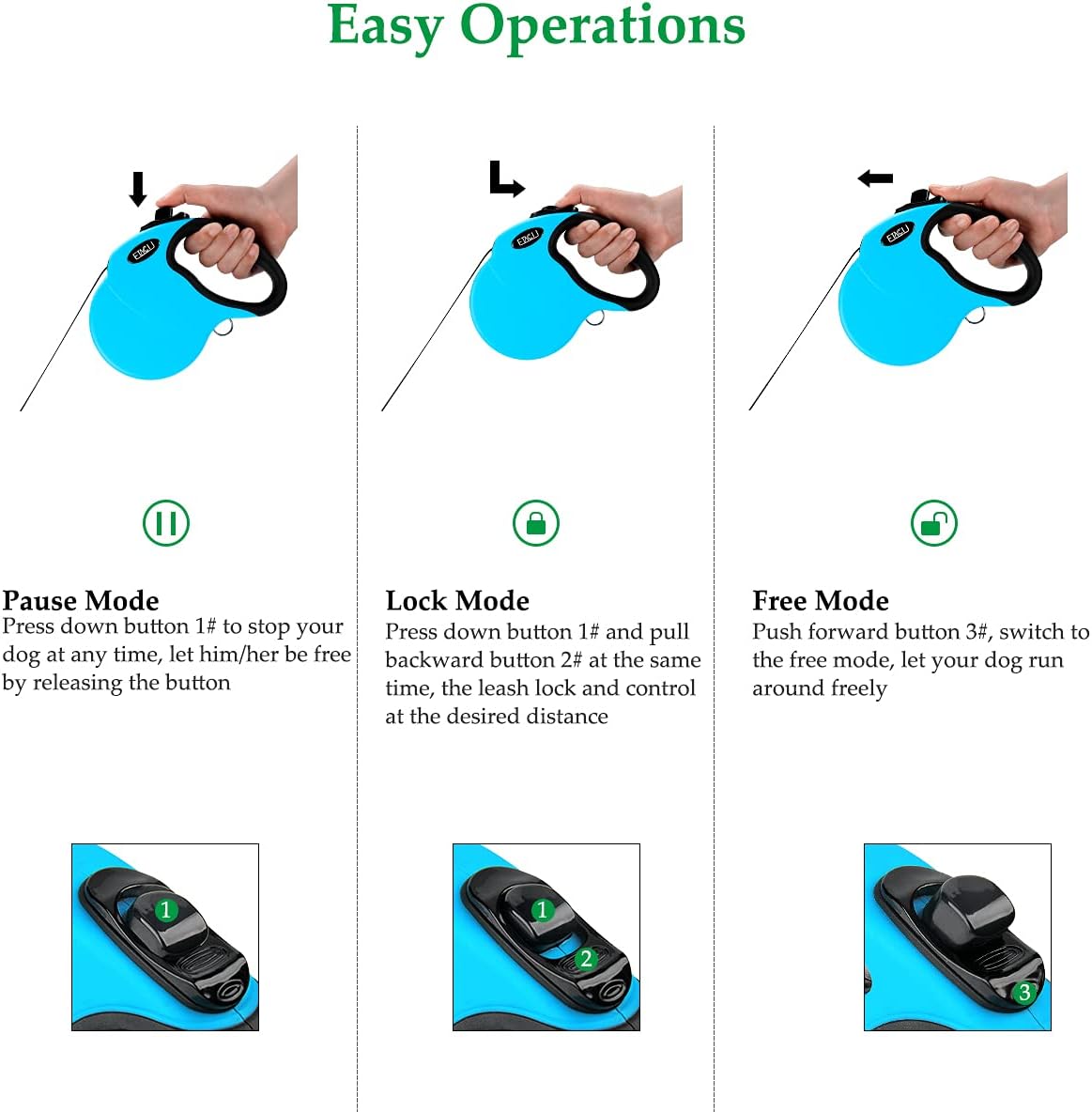 Easy Operations

ETACLI

Pause Mode
Press down button 1# to stop your dog at any time, let him/her be free by releasing the button

1

ETACLI

Lock Mode
Press down button 1# and pull backward button 2# at the same time, the leash lock and control at the desired distance

1
2

ETACLI

Free Mode
Push forward button 3#, switch to the free mode, let your dog run around freely

3