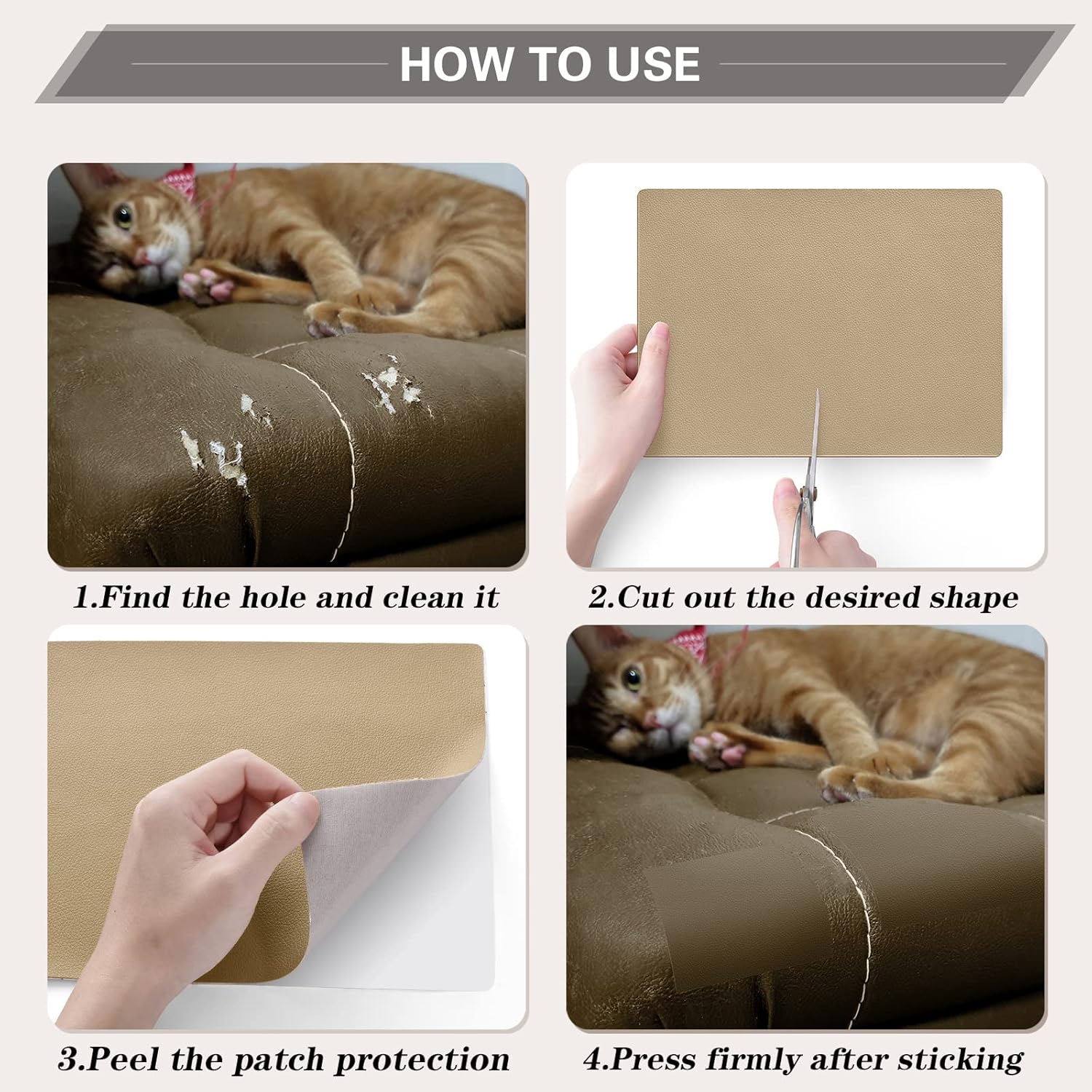 HOW TO USE

1.Find the hole and clean it

2.Cut out the desired shape

3.Peel the patch protection

4.Press firmly after sticking