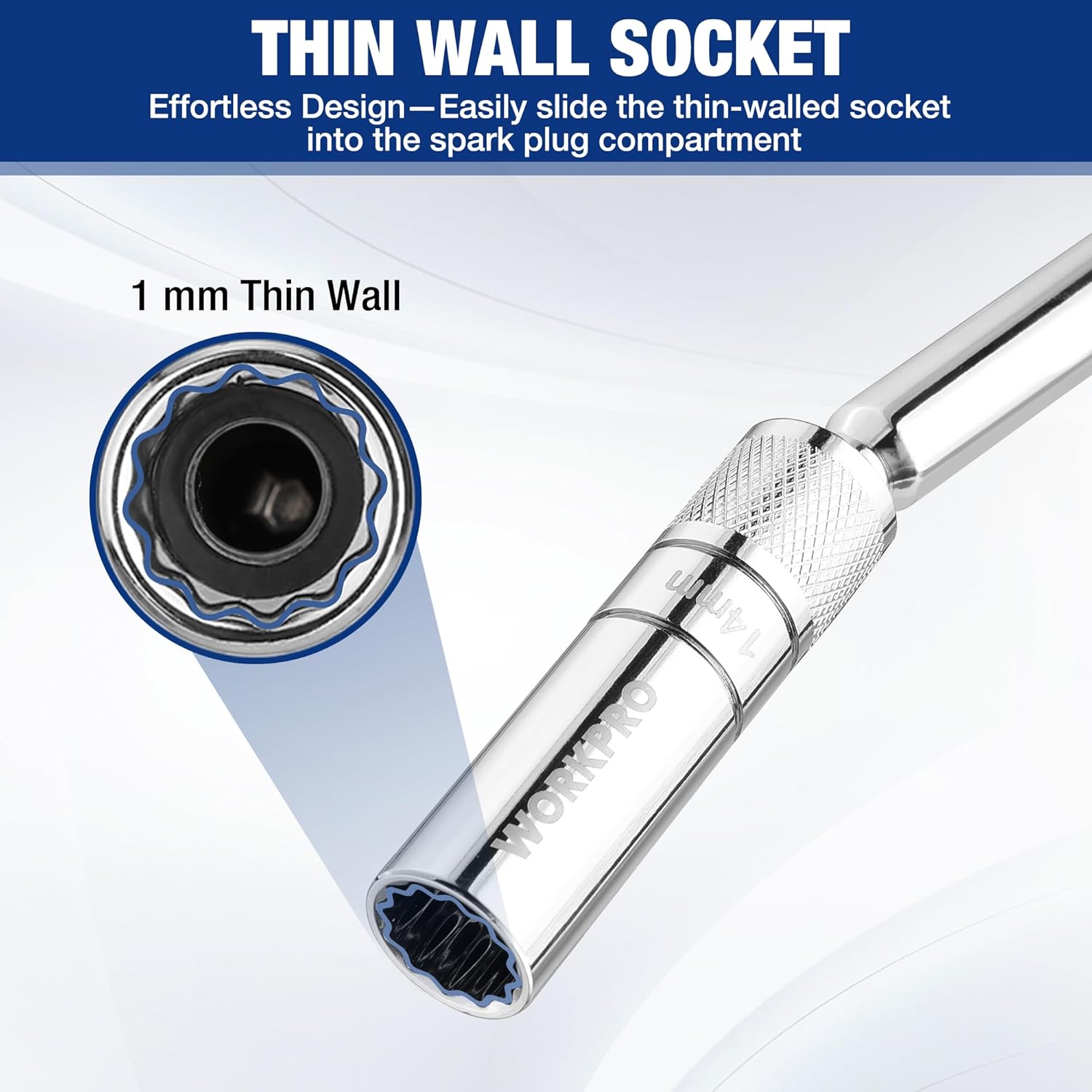 THIN WALL SOCKET

Effortless Design—Easily slide the thin-walled socket into the spark plug compartment

1 mm Thin Wall

14mm

WORKPRO