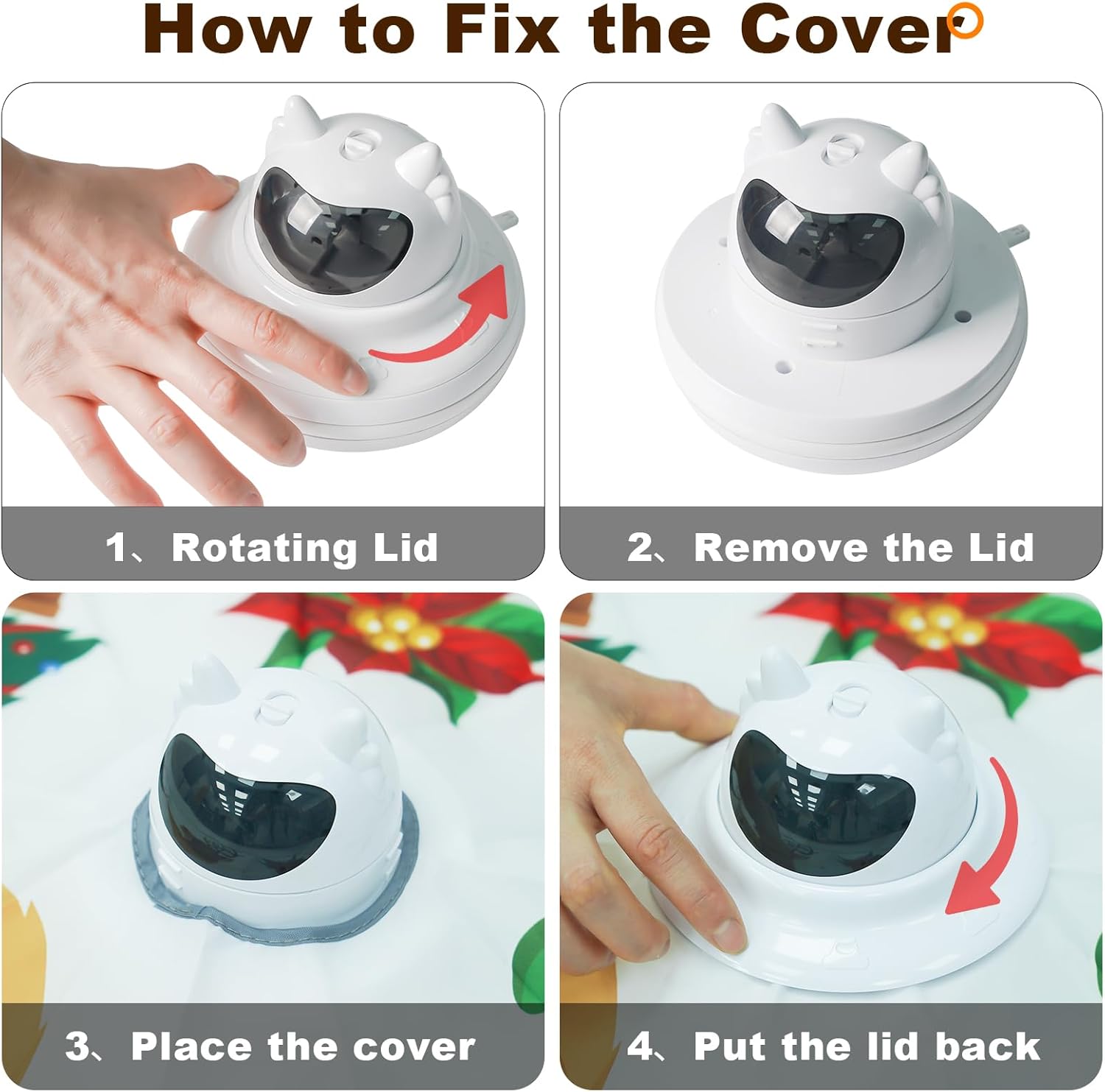 How to Fix the Cover

1、Rotating Lid

2、Remove the Lid

3、Place the cover

4、Put the lid back