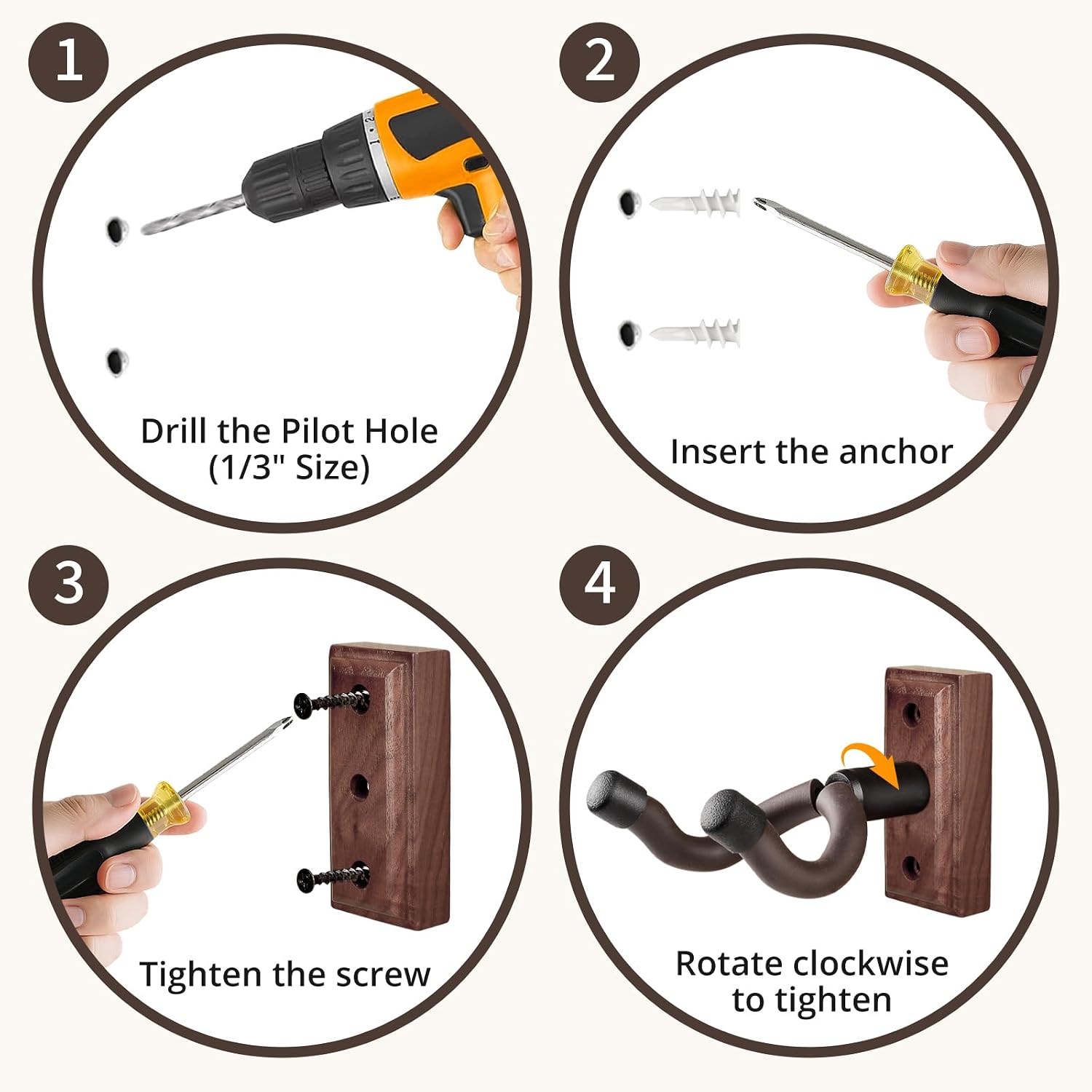 1

Drill the Pilot Hole
(1/3" Size)

2

Insert the anchor

3

Tighten the screw

4

Rotate clockwise
to tighten