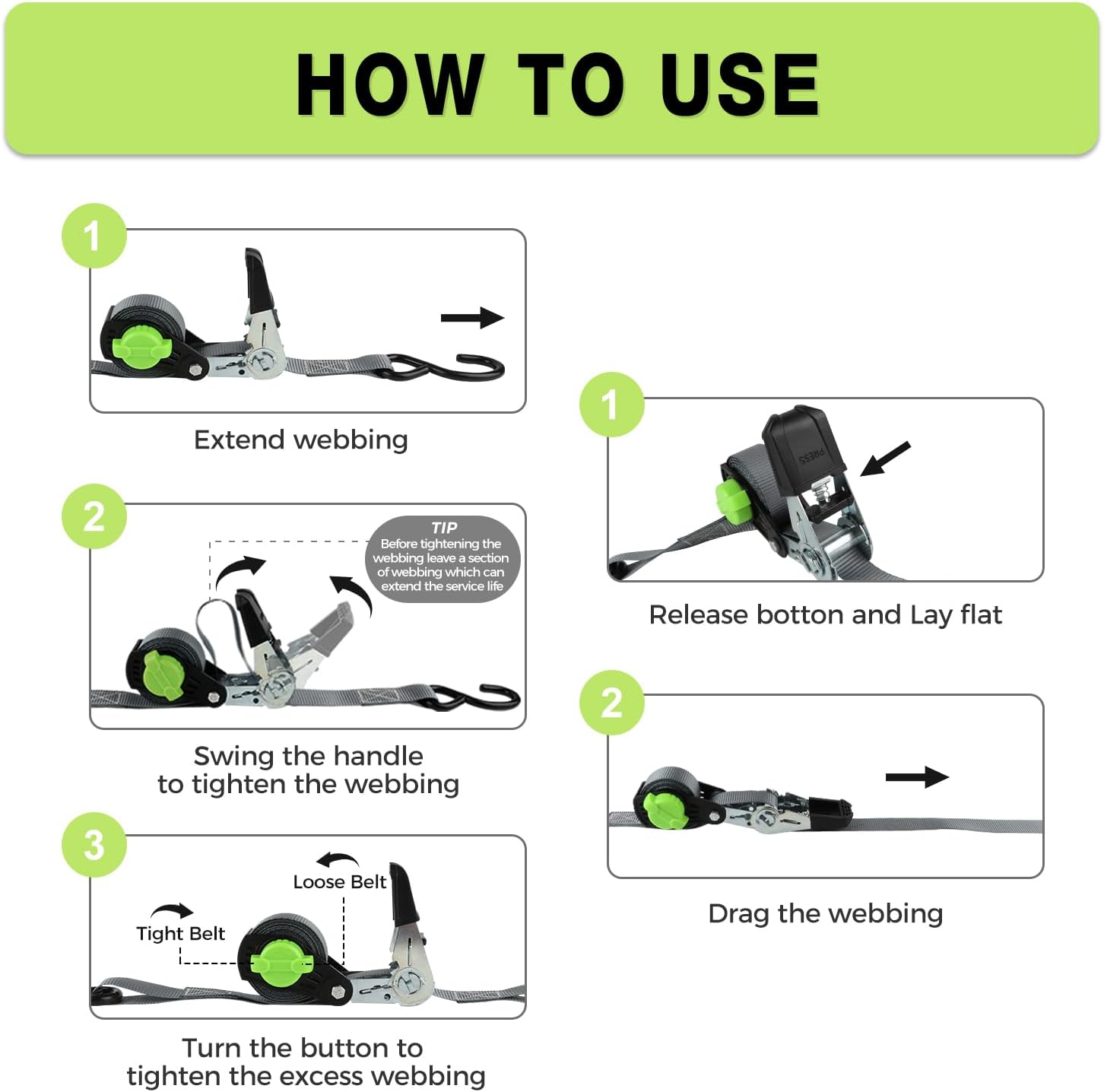 HOW TO USE

1

Extend webbing

2

TIP
Before tightening the webbing leave a section of webbing which can extend the service life

Swing the handle to tighten the webbing

3

Loose Belt

Tight Belt

Turn the button to tighten the excess webbing

1

PRESS

Release botton and Lay flat

2

Drag the webbing