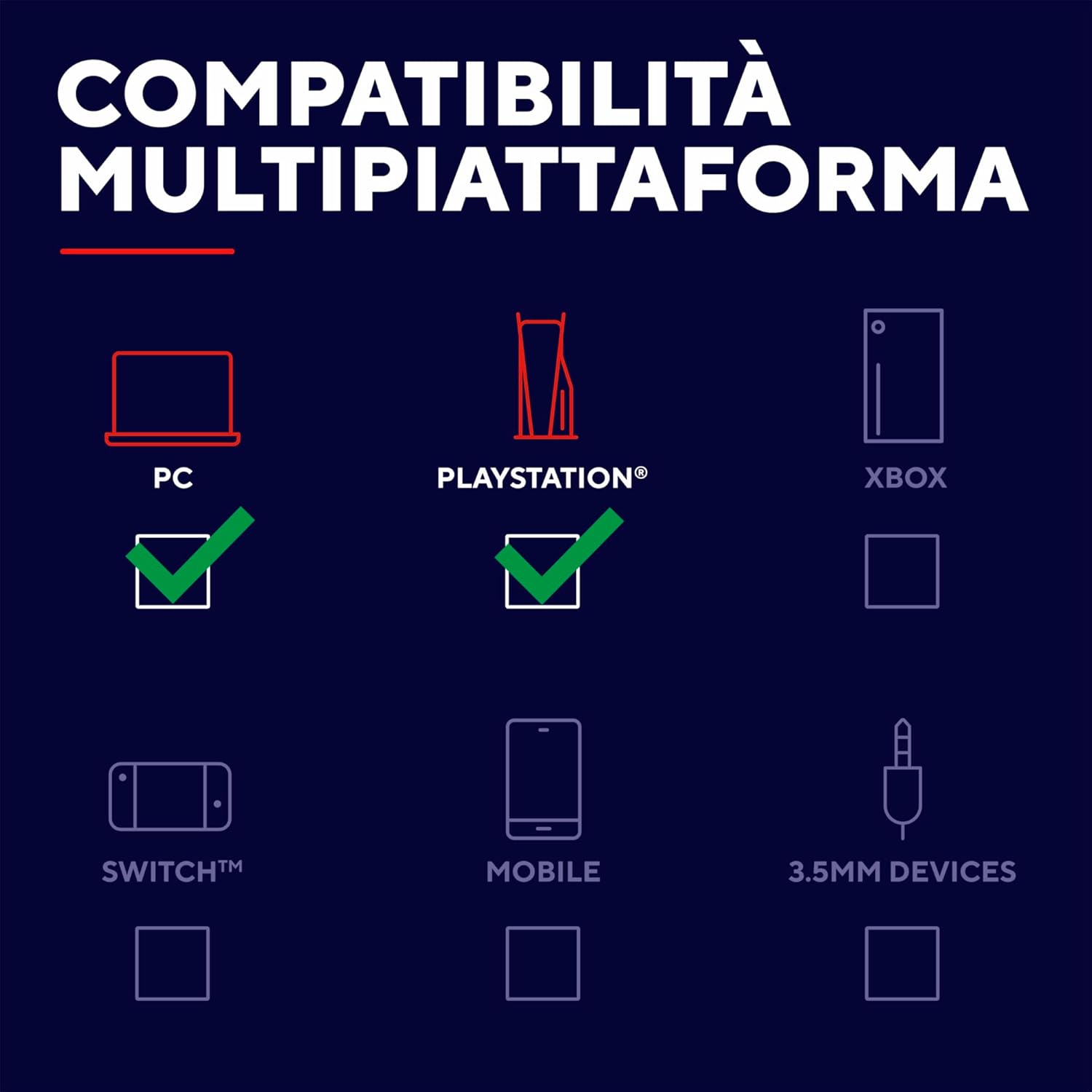 COMPATIBILITÀ MULTIPIATTAFORMA

PC

PLAYSTATION®

XBOX

SWITCH™

MOBILE

3.5MM DEVICES