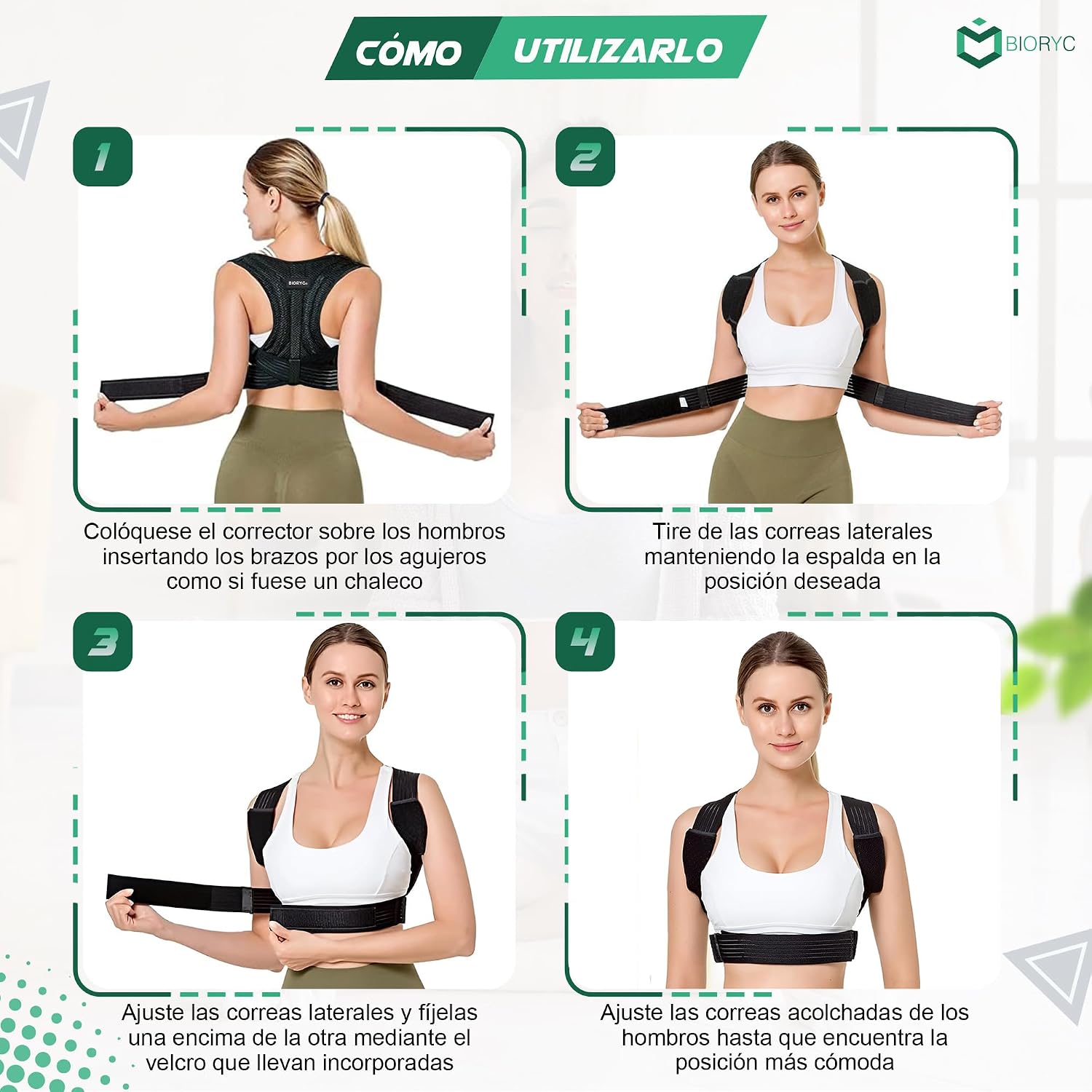 CÓMO UTILIZARLO

BIORYC

1

Colóquese el corrector sobre los hombros insertando los brazos por los agujeros como si fuese un chaleco

2

Tire de las correas laterales manteniendo la espalda en la posición deseada

3

Ajuste las correas laterales y fíjelas una encima de la otra mediante el velcro que llevan incorporadas

4

Ajuste las correas acolchadas de los hombros hasta que encuentra la posición más cómoda