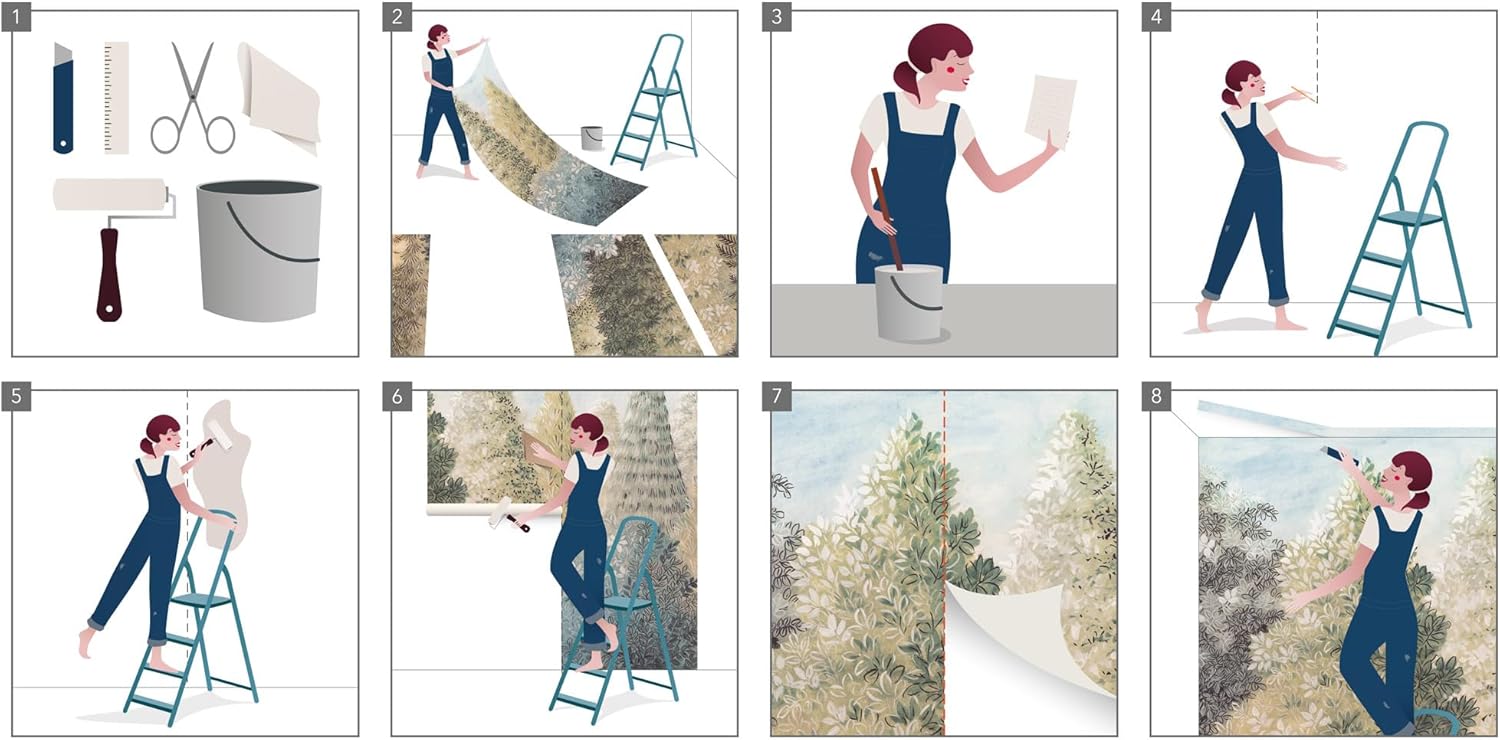 1
2
3
4
5
6
7
8